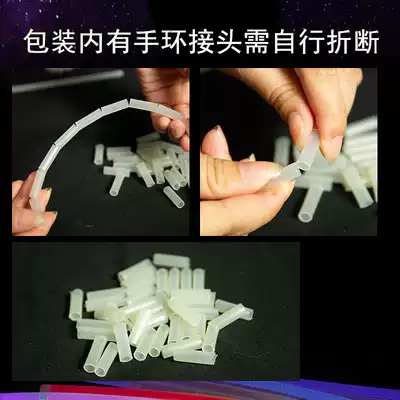 包装内有手环接头需自行折断