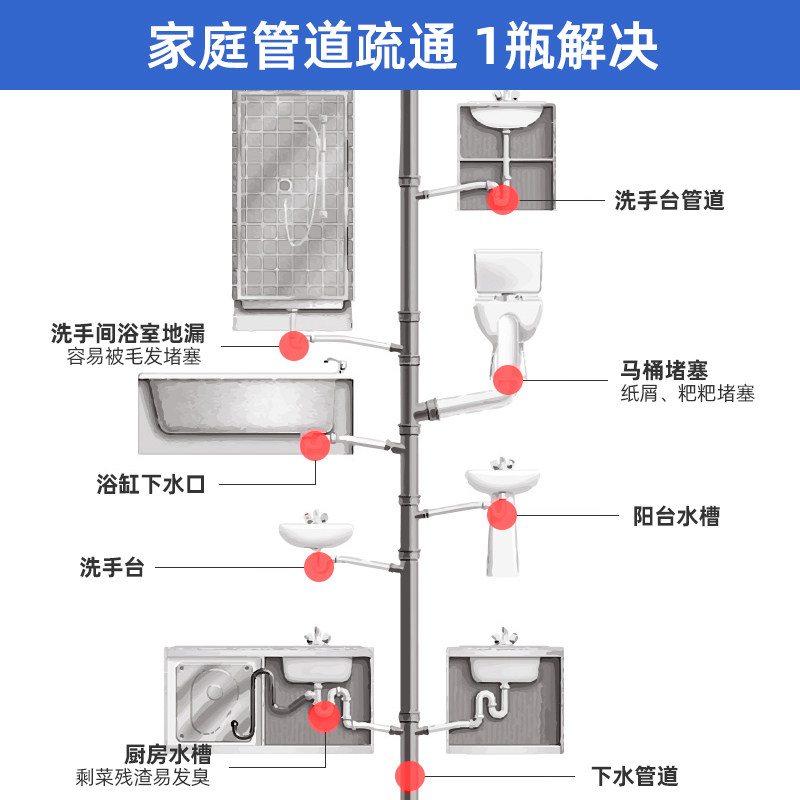 家庭管道疏通 1瓶解决

洗手台管道

洗手间浴室地漏
容易被毛发堵塞

马桶堵塞
纸屑、粑粑堵塞

浴缸下水口

阳台水槽

洗手台

厨房水槽
剩菜残渣易发臭

下水管道