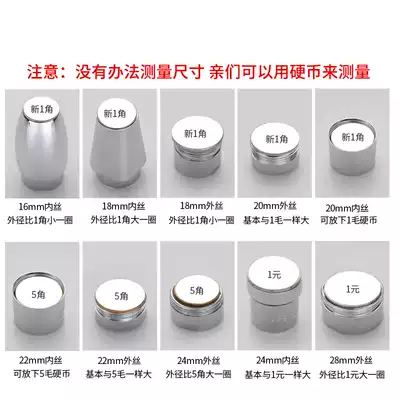 注意：没有办法测量尺寸 亲们可以用硬币来测量

新1角
16mm内丝
外径比1角小一圈

新1角
18mm内丝
外径比1角大一圈

新1角
18mm外丝
外径比1角小一圈

新1角
20mm外丝
基本与1毛一样大

新1角
20mm内丝
可放下1毛硬币

5角
22mm内丝
可放下5毛硬币

5角
22mm外丝
基本与5毛一样大

5角
24mm外丝
外径比5角大一圈

1元
24mm内丝
基本与1元一样大

1元
28mm外丝
外径比1元大一圈