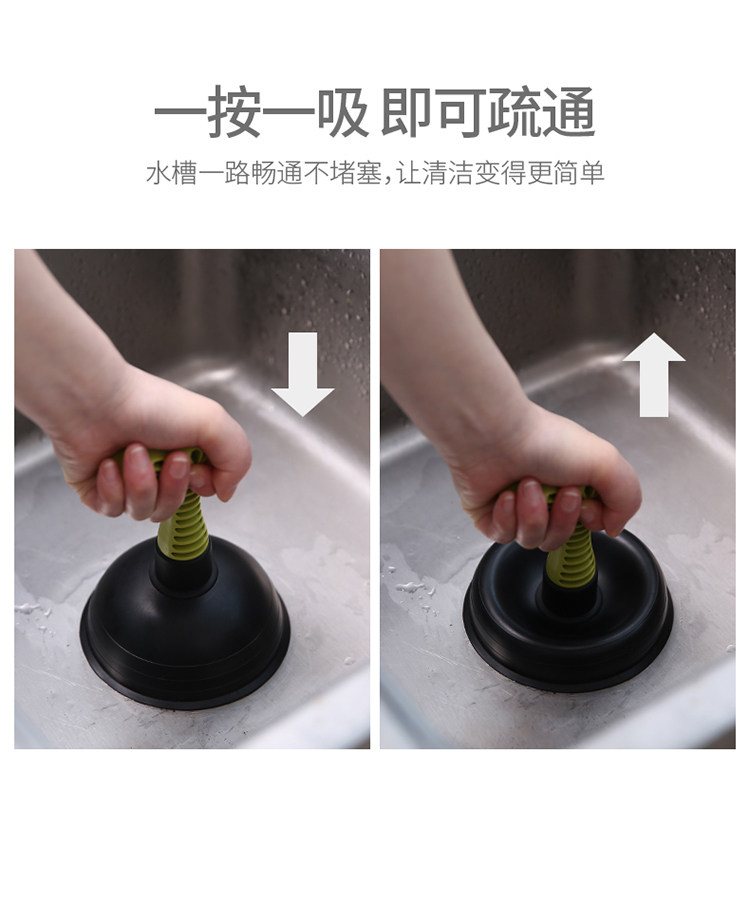 一按一吸 即可疏通

水槽一路畅通不堵塞，让清洁变得更简单