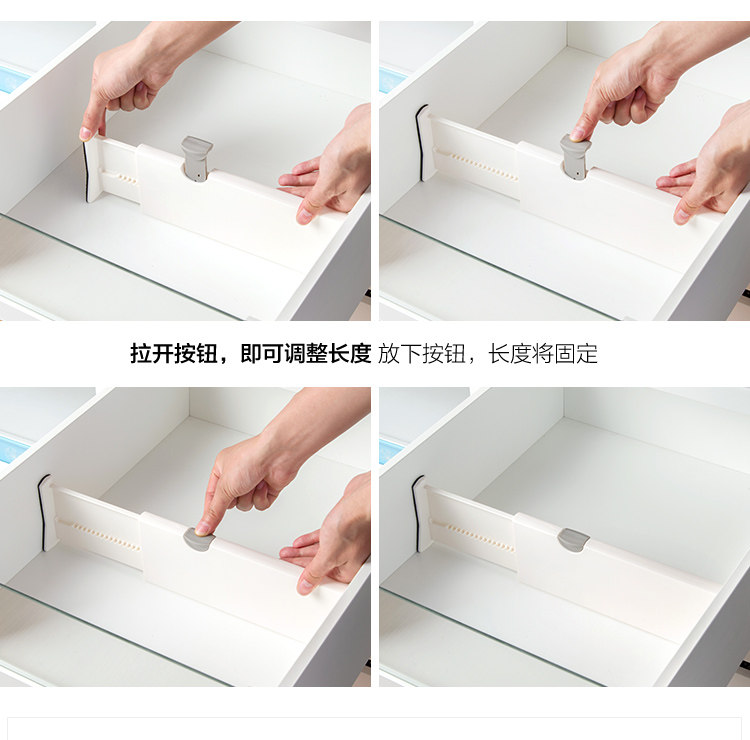 拉开按钮，即可调整长度 放下按钮，长度将固定