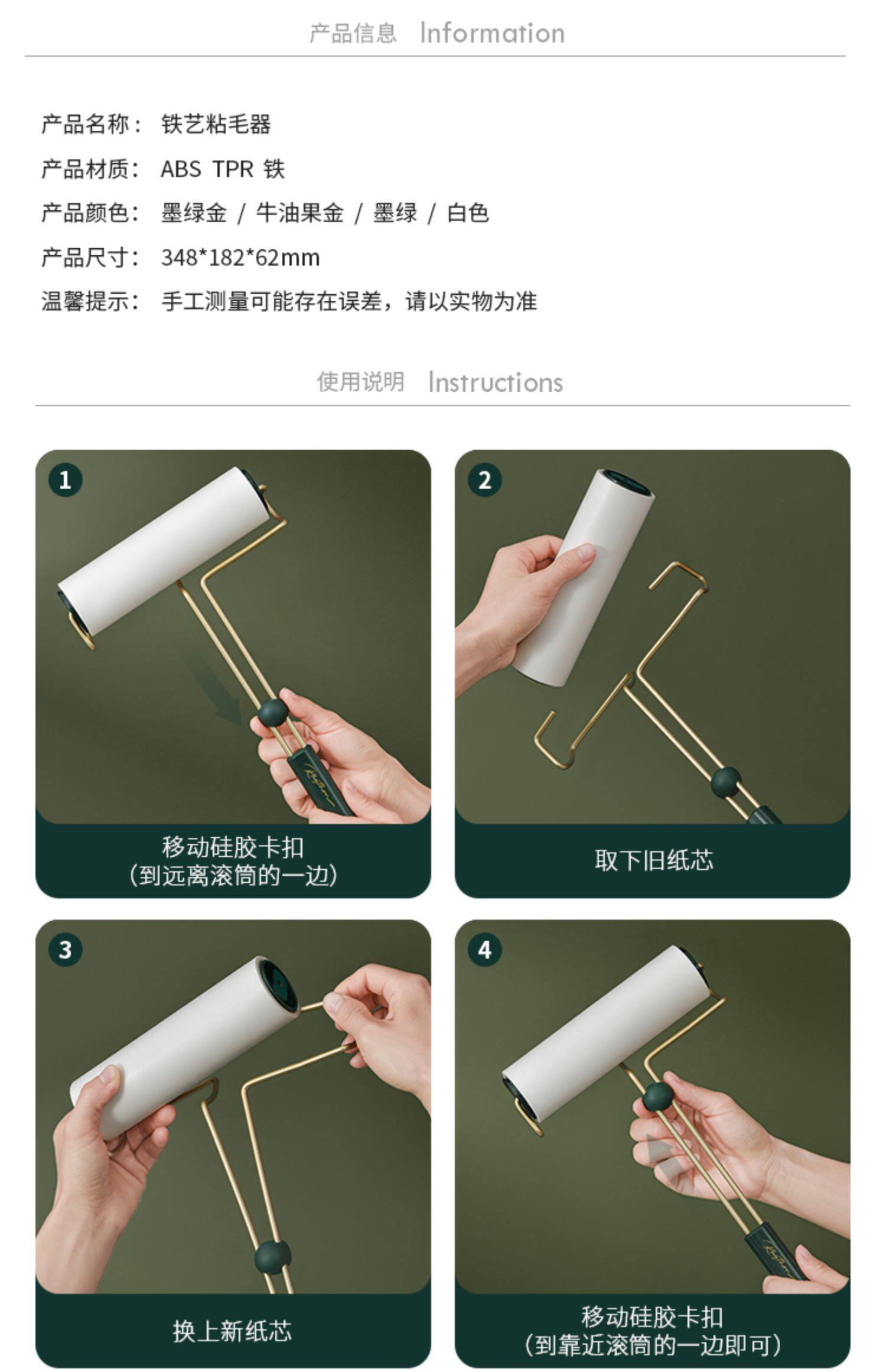 产品信息 Information

产品名称： 铁艺粘毛器

产品材质： ABS TPR 铁

产品颜色： 墨绿金 / 牛油果金 / 墨绿 / 白色

产品尺寸： 348*182*62mm

温馨提示： 手工测量可能存在误差，请以实物为准

使用说明 Instructions

1

移动硅胶卡扣
（到远离滚筒的一边）

2

取下旧纸芯

3

换上新纸芯

4

移动硅胶卡扣
（到靠近滚筒的一边即可）