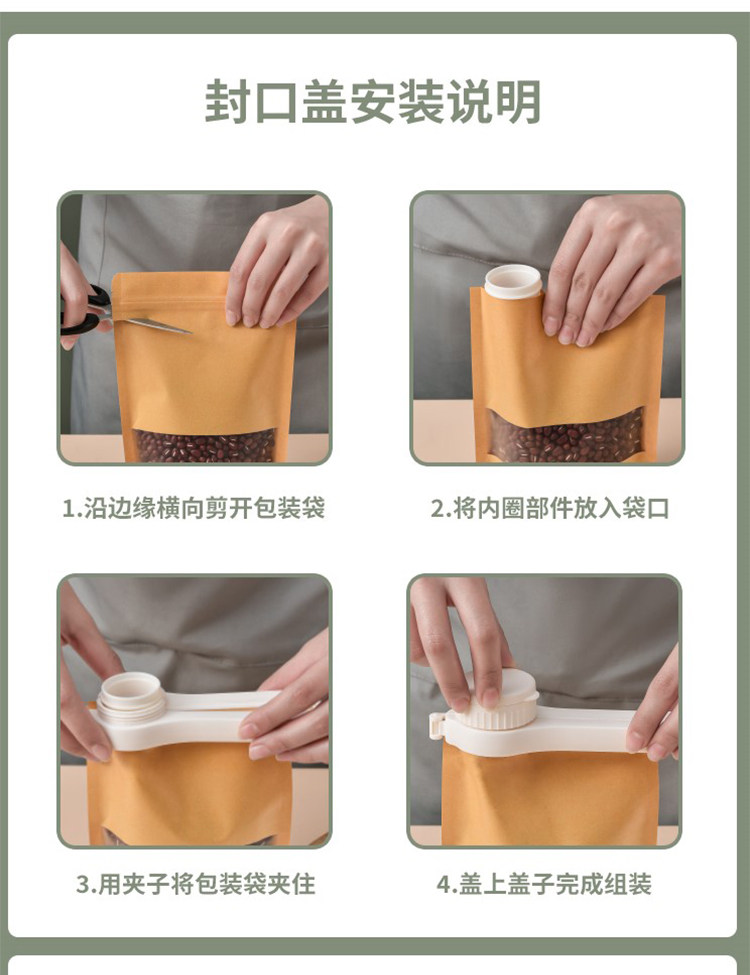 封口盖安装说明

1.沿边缘横向剪开包装袋

2.将内圈部件放入袋口

3.用夹子将包装袋夹住

4.盖上盖子完成组装