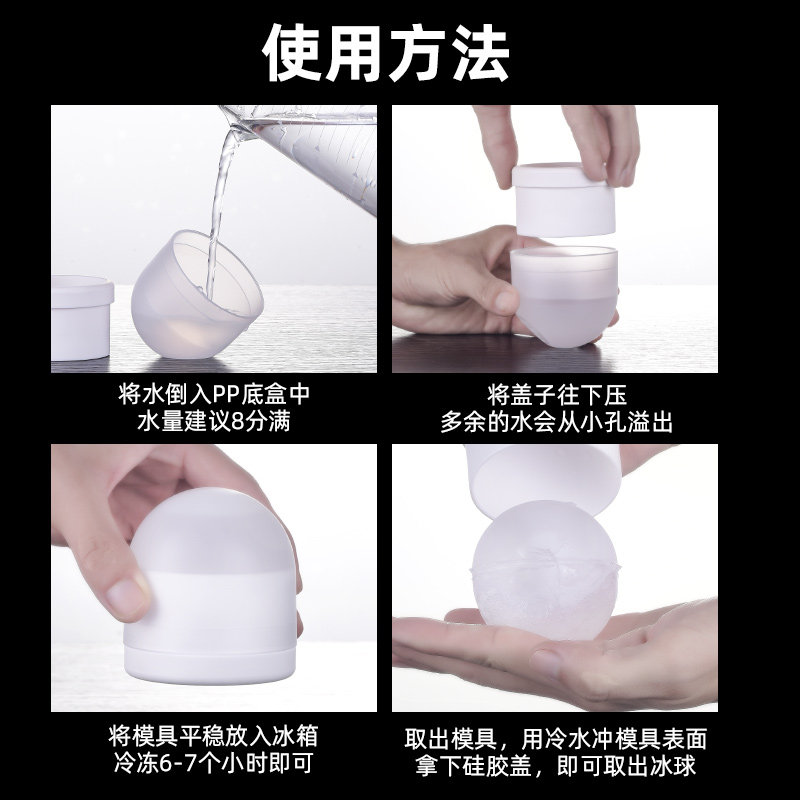 使用方法

将水倒入PP底盒中
水量建议8分满

将盖子往下压
多余的水会从小孔溢出

将模具平稳放入冰箱
冷冻6-7个小时即可

取出模具，用冷水冲模具表面
拿下硅胶盖，即可取出冰球