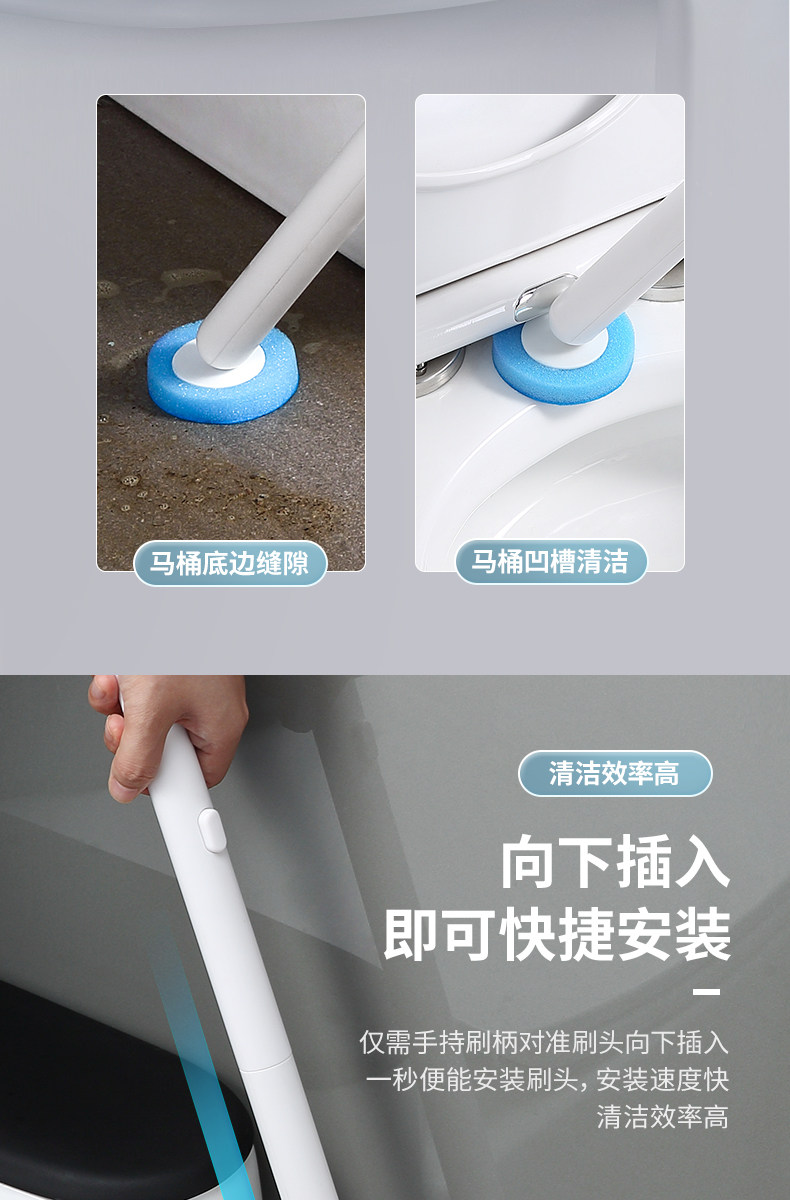 马桶底边缝隙

马桶凹槽清洁

清洁效率高

向下插入
即可快捷安装

仅需手持刷柄对准刷头向下插入
一秒便能安装刷头，安装速度快
清洁效率高