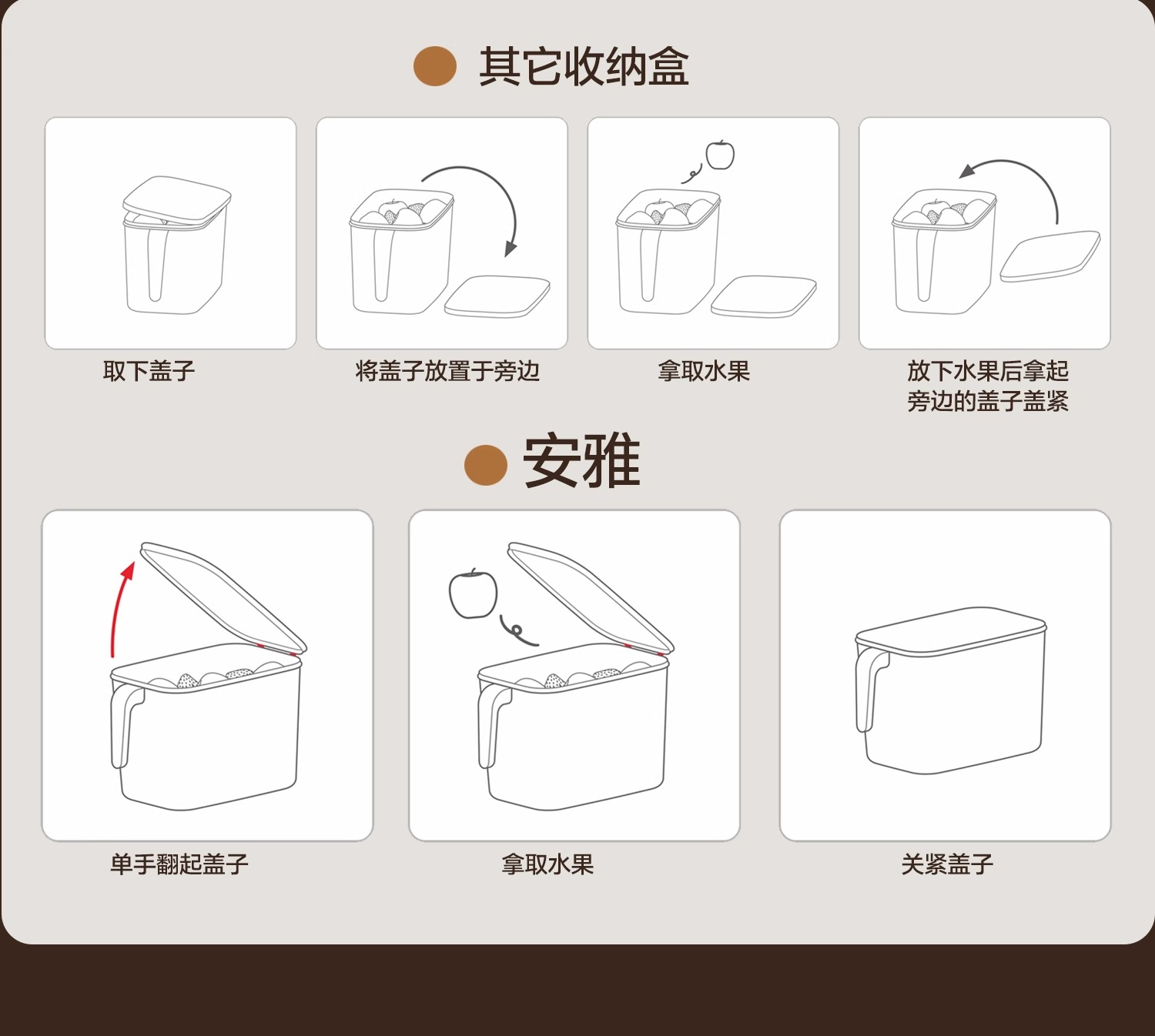 其它收纳盒

取下盖子

将盖子放置于旁边

拿取水果

放下水果后拿起旁边的盖子盖紧

安雅

单手翻起盖子

拿取水果

关紧盖子