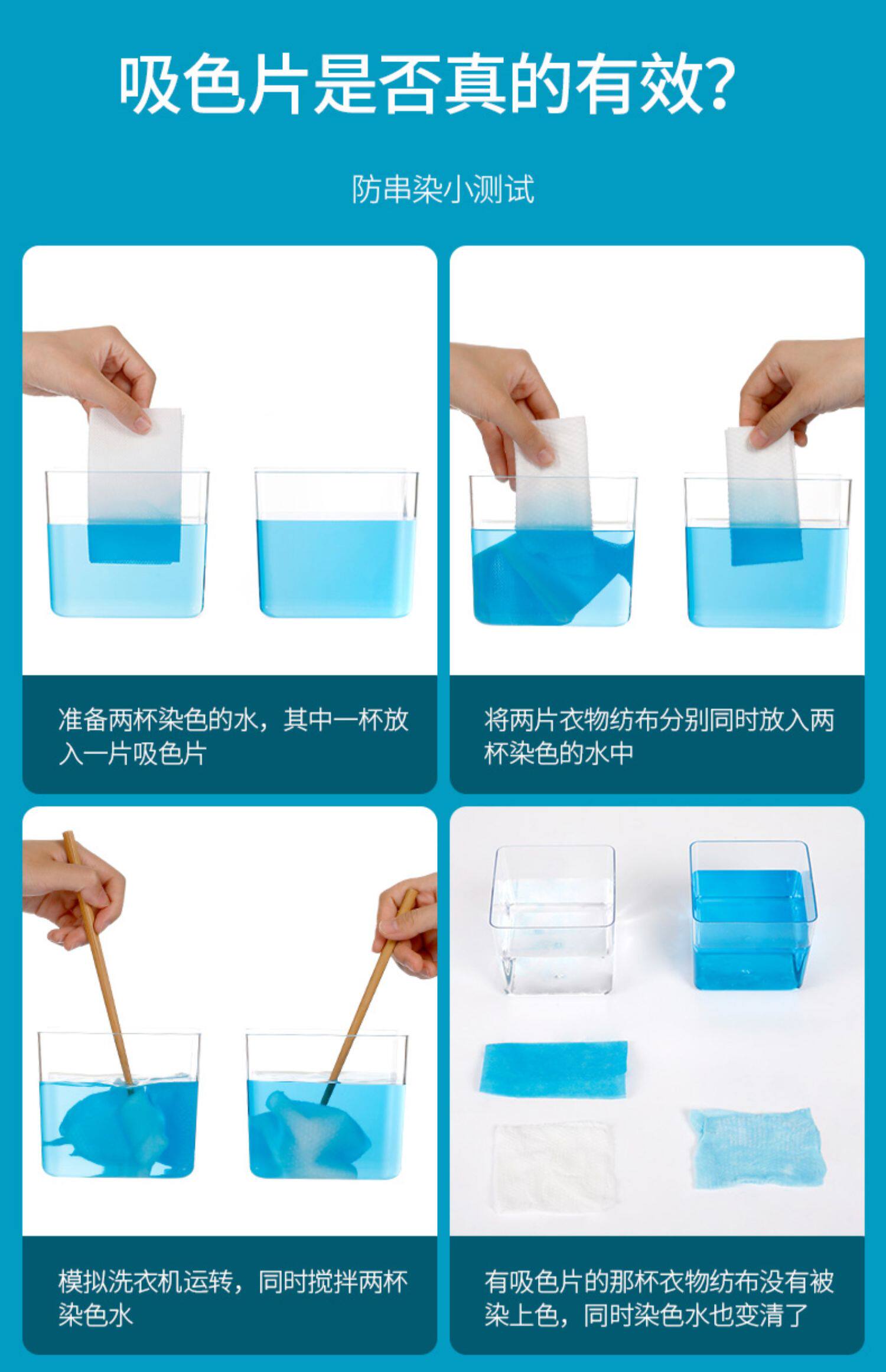 吸色片是否真的有效?

防串染小测试

准备两杯染色的水，其中一杯放入一片吸色片

将两片衣物纺布分别同时放入两杯染色的水中

模拟洗衣机运转，同时搅拌两杯染色水

有吸色片的那杯衣物纺布没有被染上色，同时染色水也变清了