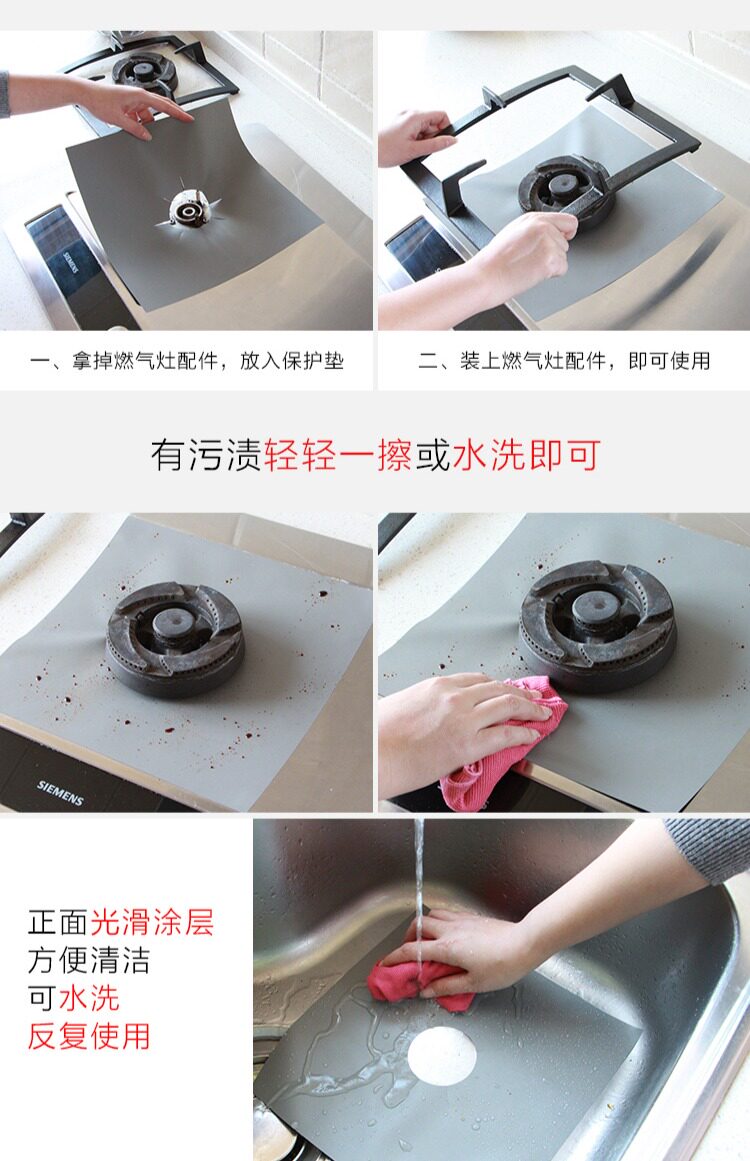 SIEMENS

一、拿掉燃气灶配件，放入保护垫

二、装上燃气灶配件，即可使用

有污渍轻轻一擦或水洗即可

SIEMENS

正面光滑涂层
方便清洁
可水洗
反复使用