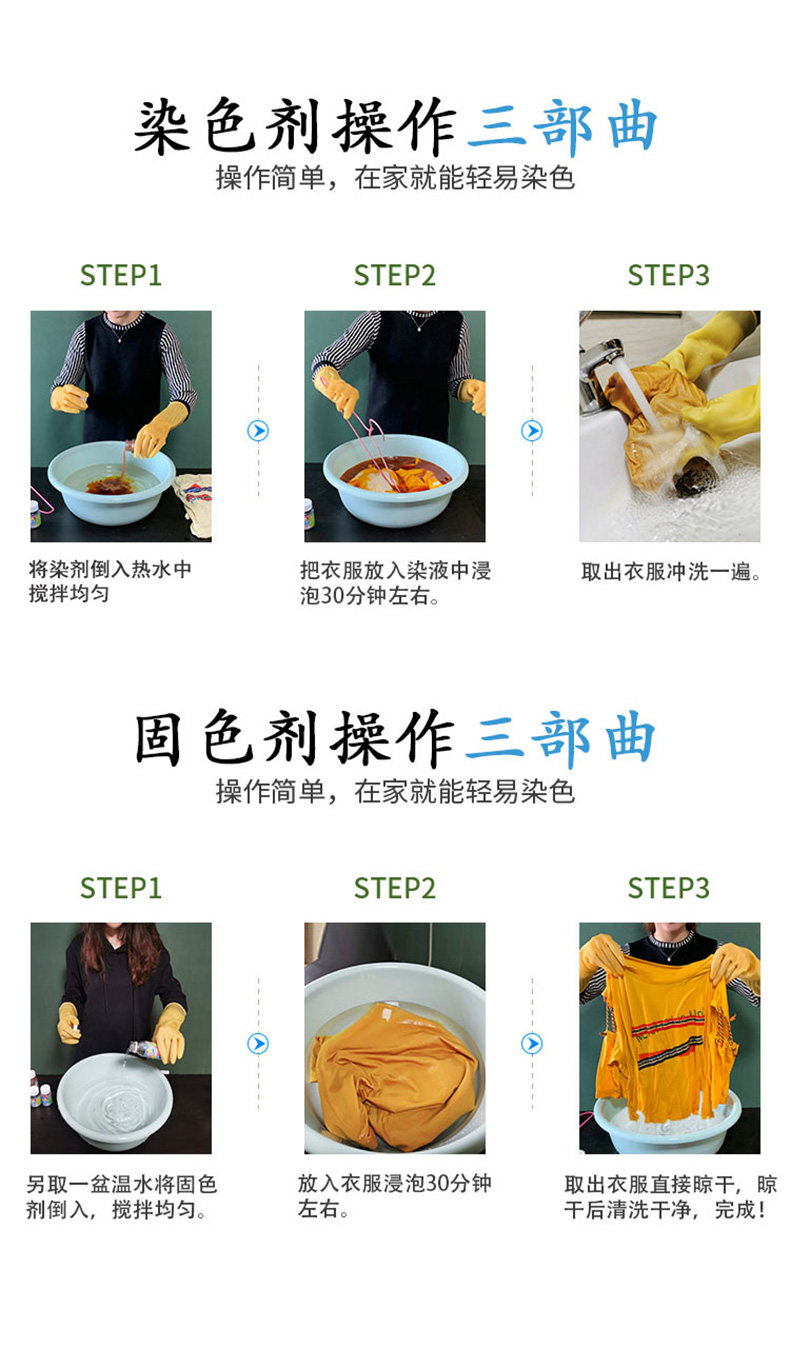 染色剂操作三部曲
操作简单，在家就能轻易染色

STEP1
将染剂倒入热水中搅拌均匀

STEP2
把衣服放入染液中浸泡30分钟左右。

STEP3
取出衣服冲洗一遍。

固色剂操作三部曲
操作简单，在家就能轻易染色

STEP1
另取一盆温水将固色剂倒入，搅拌均匀。

STEP2
放入衣服浸泡30分钟左右。

STEP3
取出衣服直接晾干，晾干后清洗干净，完成！