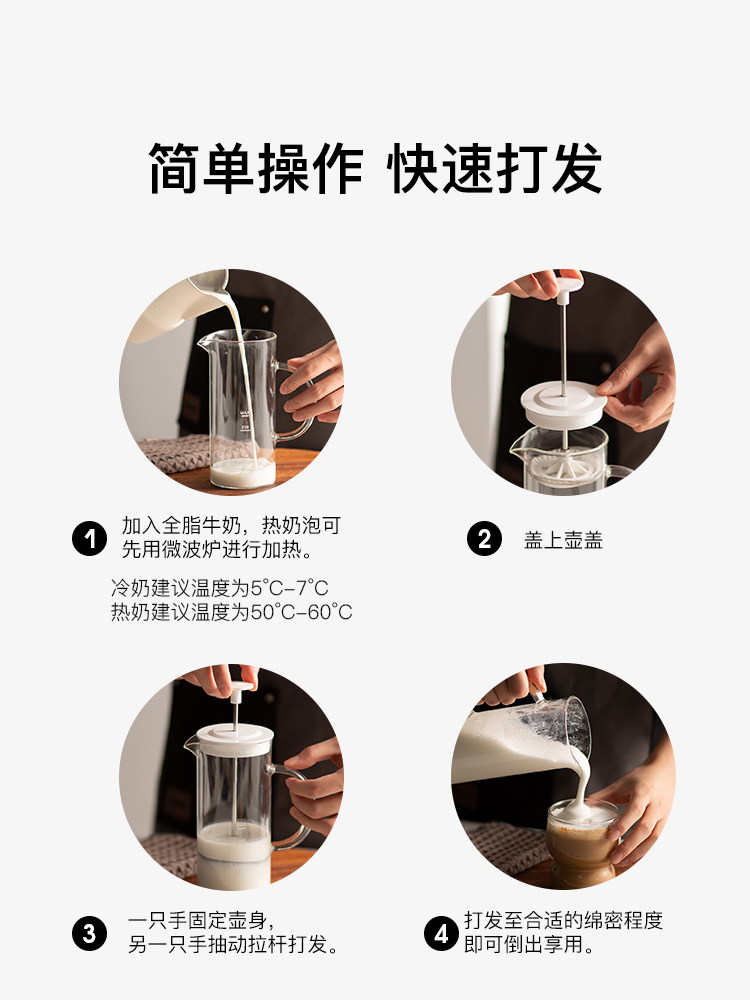 简单操作 快速打发

1 加入全脂牛奶，热奶泡可先用微波炉进行加热。

冷奶建议温度为5°C-7°C
热奶建议温度为50°C-60°C

2 盖上壶盖

3 一只手固定壶身，另一只手抽动拉杆打发。

4 打发至合适的绵密程度即可倒出享用。