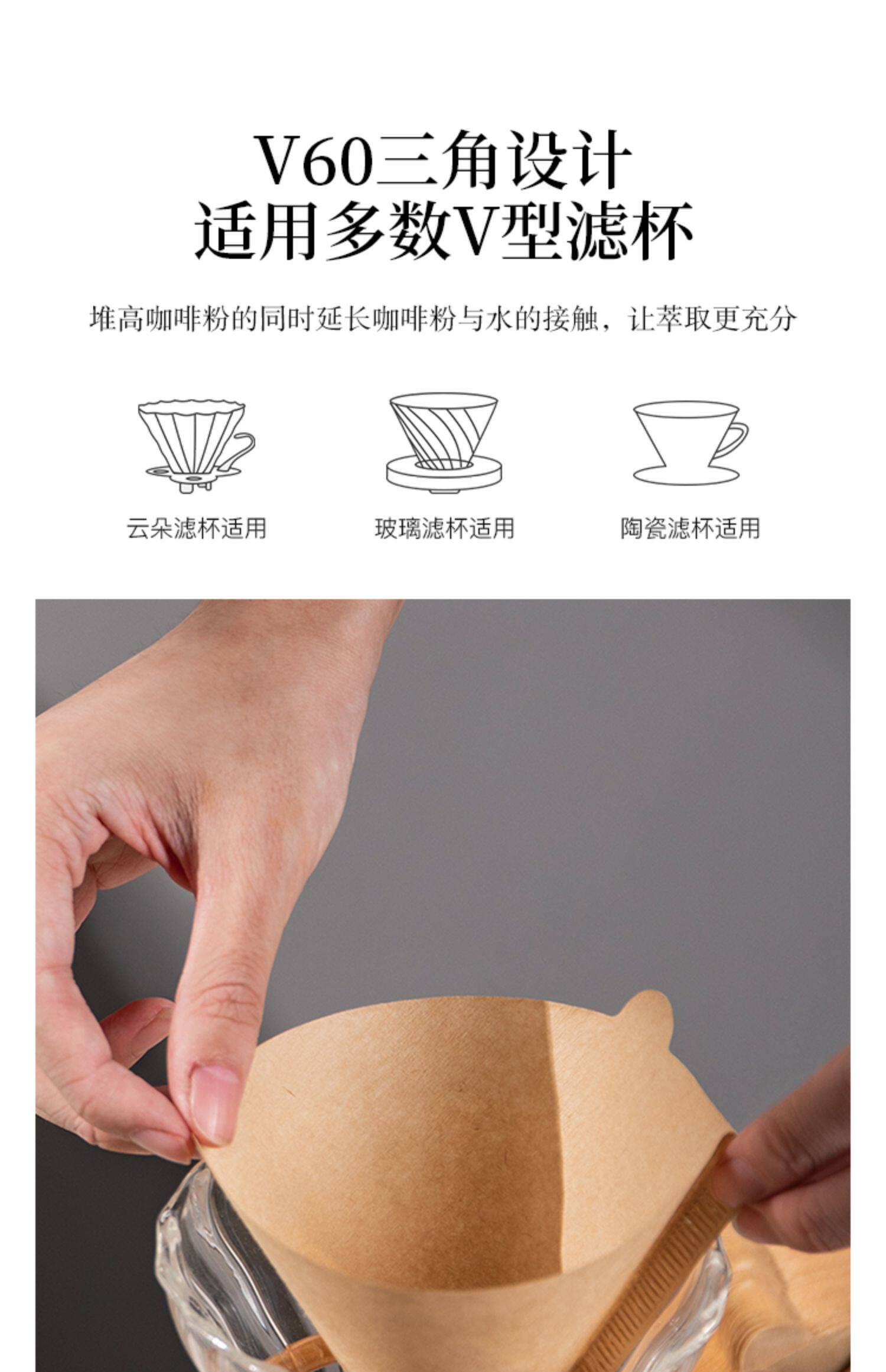 V60三角设计
适用多数V型滤杯

堆高咖啡粉的同时延长咖啡粉与水的接触，让萃取更充分

云朵滤杯适用

玻璃滤杯适用

陶瓷滤杯适用