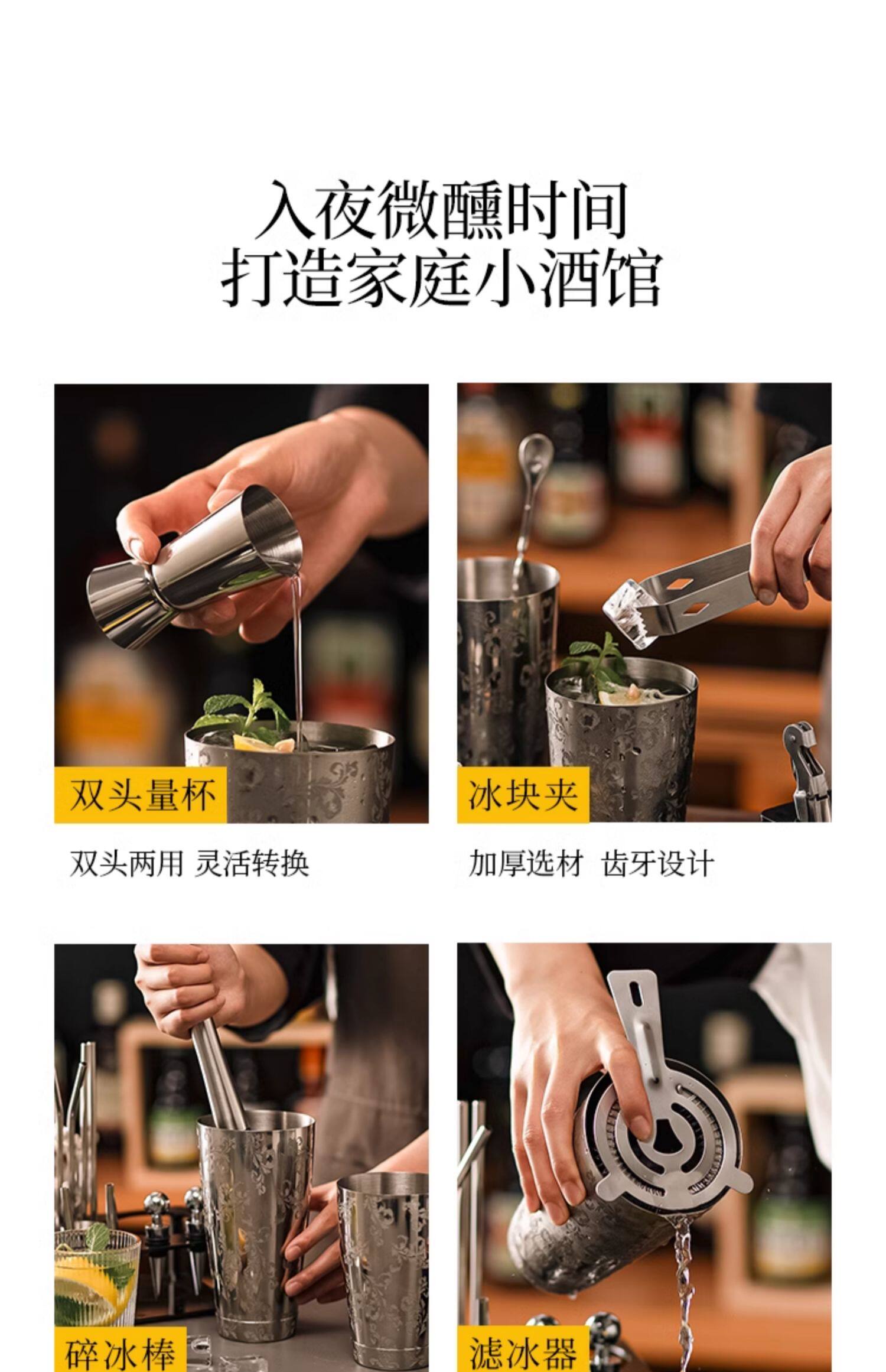 入夜微醺时间
打造家庭小酒馆

双头量杯

双头两用 灵活转换

冰块夹

加厚选材 齿牙设计

碎冰棒

滤冰器