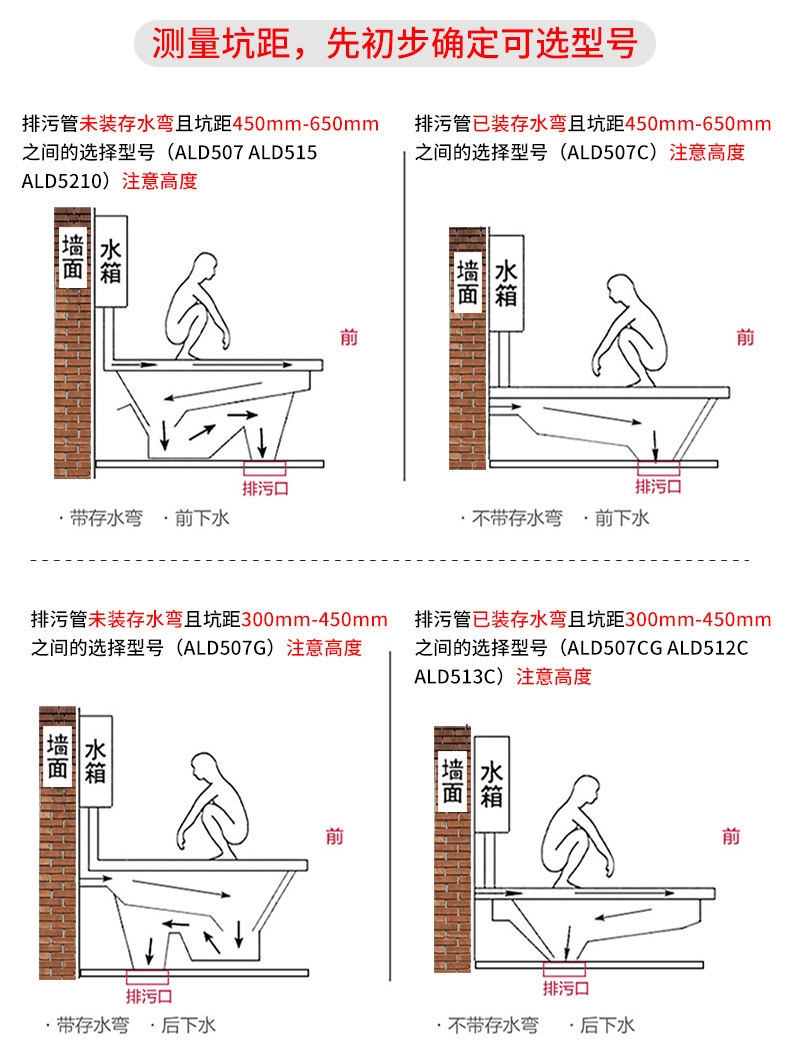 测量坑距，先初步确定可选型号

排污管未装存水弯且坑距450mm-650mm之间的选择型号（ALD507 ALD515 ALD5210）注意高度

墙面
水箱
前
排污口

· 带存水弯 · 前下水

排污管已装存水弯且坑距450mm-650mm之间的选择型号（ALD507C）注意高度

墙面
水箱
前
排污口

· 不带存水弯 · 前下水

排污管未装存水弯且坑距300mm-450mm之间的选择型号（ALD507G）注意高度

墙面
水箱
前
排污口

· 带存水弯 · 后下水

排污管已装存水弯且坑距300mm-450mm之间的选择型号（ALD507CG ALD512C ALD513C）注意高度

墙面
水箱
前
排污口

· 不带存水弯 · 后下水