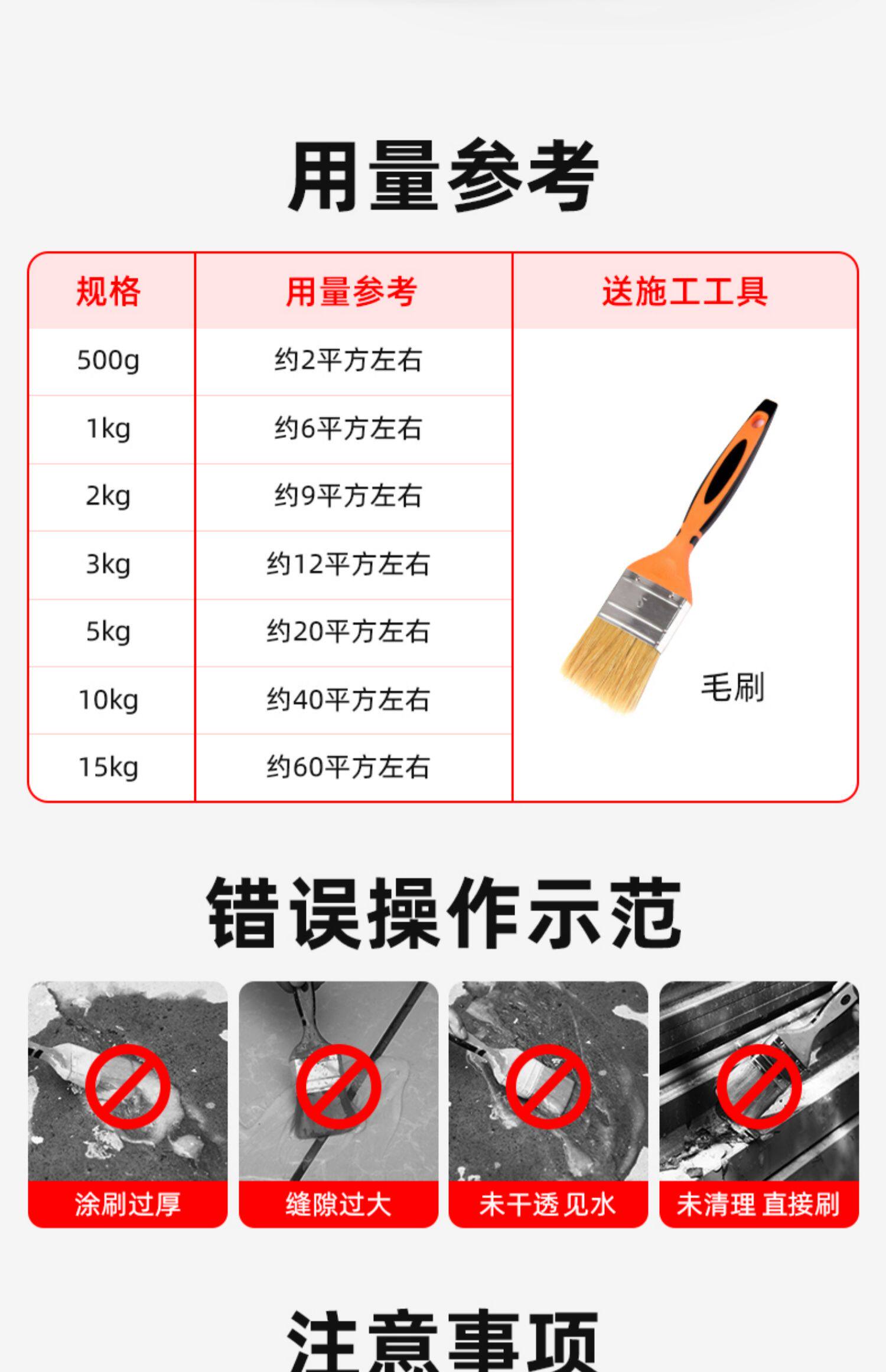 用量参考

| 规格 | 用量参考 | 送施工工具 |
|---|---|---|
| 500g | 约2平方左右 | 毛刷 |
| 1kg | 约6平方左右 | |
| 2kg | 约9平方左右 | |
| 3kg | 约12平方左右 | |
| 5kg | 约20平方左右 | |
| 10kg | 约40平方左右 | |
| 15kg | 约60平方左右 | |

错误操作示范

涂刷过厚

缝隙过大

未干透 见水

未清理 直接刷

注意事项