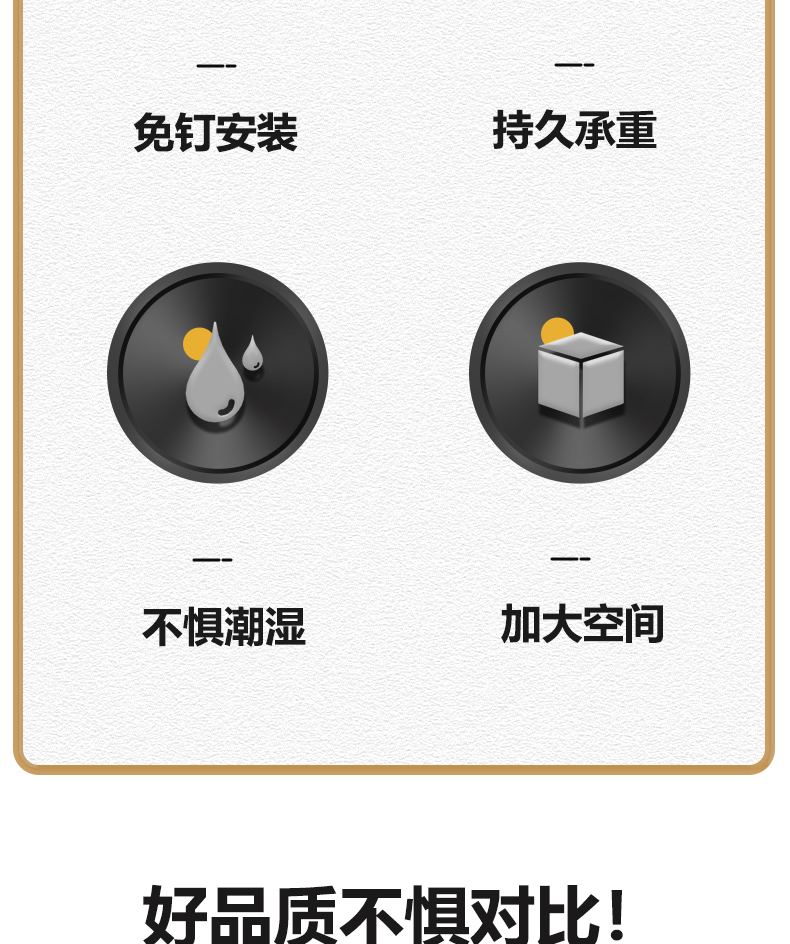 免钉安装

持久承重

不惧潮湿

加大空间

好品质不惧对比!