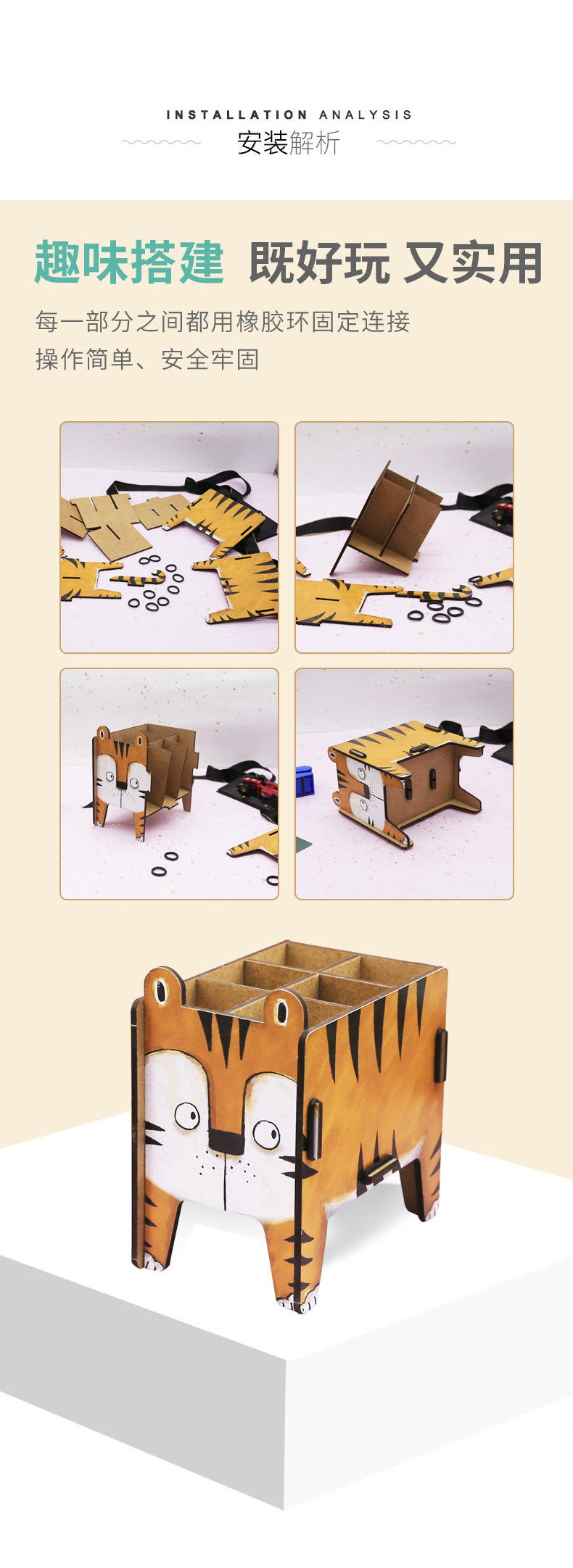 INSTALLATION ANALYSIS
安装解析

趣味搭建 既好玩 又实用

每一部分之间都用橡胶环固定连接
操作简单、安全牢固