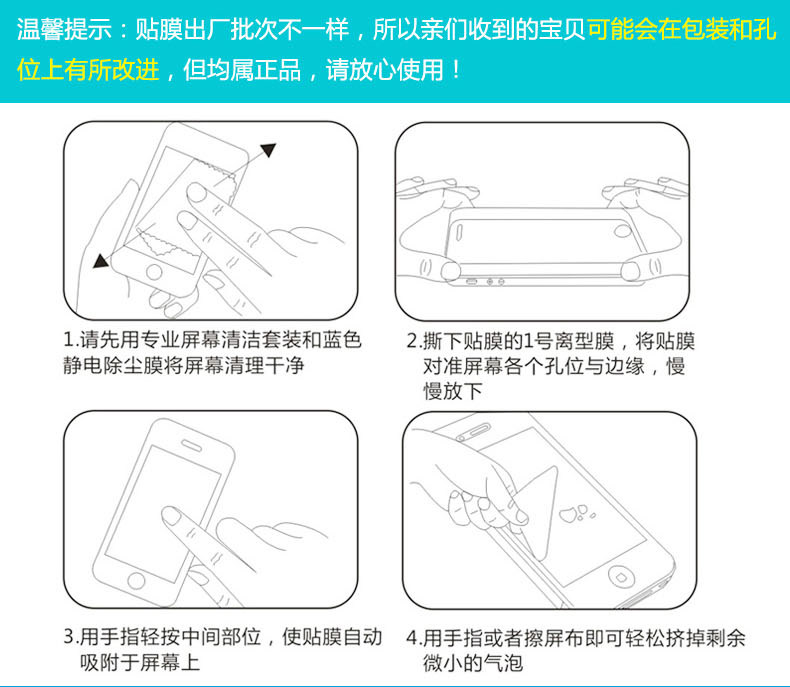 温馨提示：贴膜出厂批次不一样，所以亲们收到的宝贝可能会在包装和孔位上有所改进，但均属正品，请放心使用！

1.请先用专业屏幕清洁套装和蓝色静电除尘膜将屏幕清理干净

2.撕下贴膜的1号离型膜，将贴膜对准屏幕各个孔位与边缘，慢慢放下

3.用手指轻按中间部位，使贴膜自动吸附于屏幕上

4.用手指或者擦屏布即可轻松挤掉剩余微小的气泡