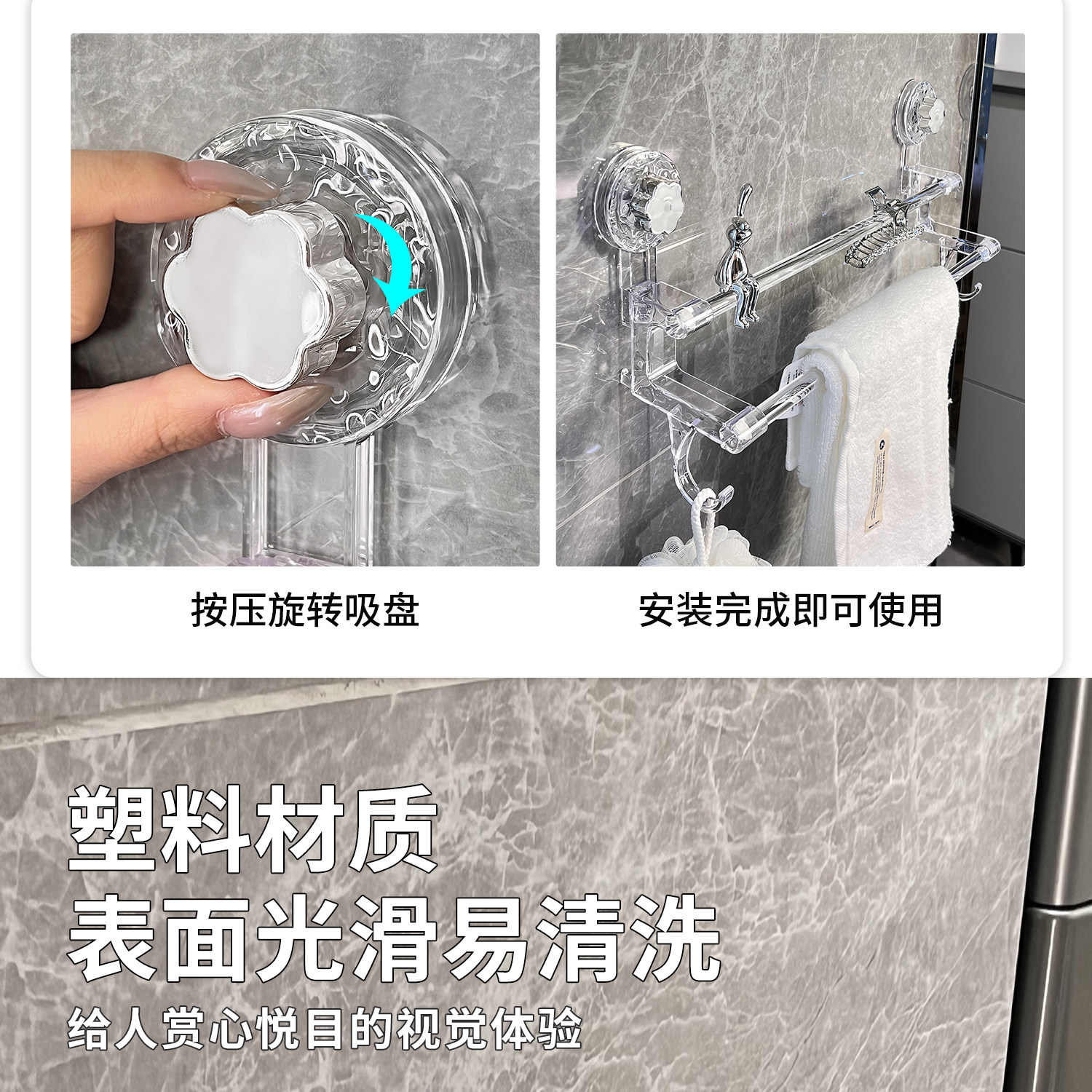 按压旋转吸盘

安装完成即可使用

塑料材质
表面光滑易清洗
给人赏心悦目的视觉体验