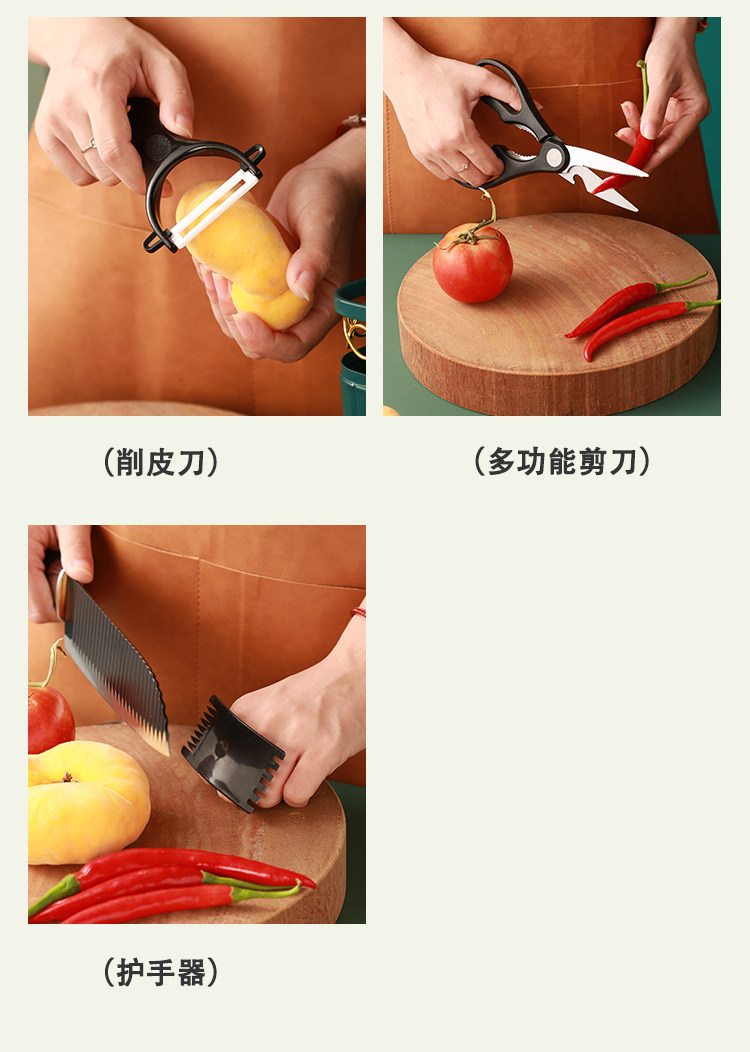 （削皮刀）

（多功能剪刀）

（护手器）