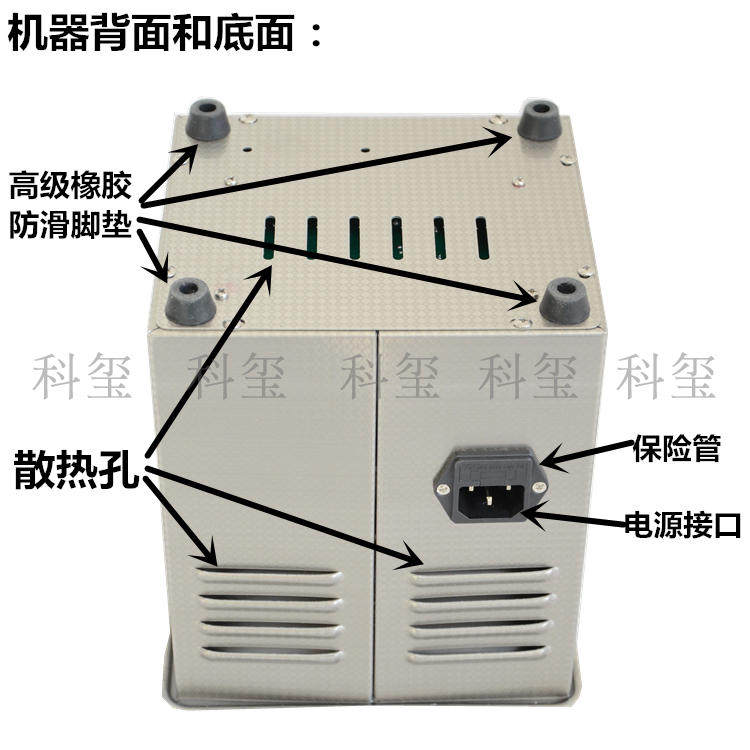 机器背面和底面：

高级橡胶
防滑脚垫

科玺 科玺 科玺 科玺 科玺

散热孔

保险管

电源接口