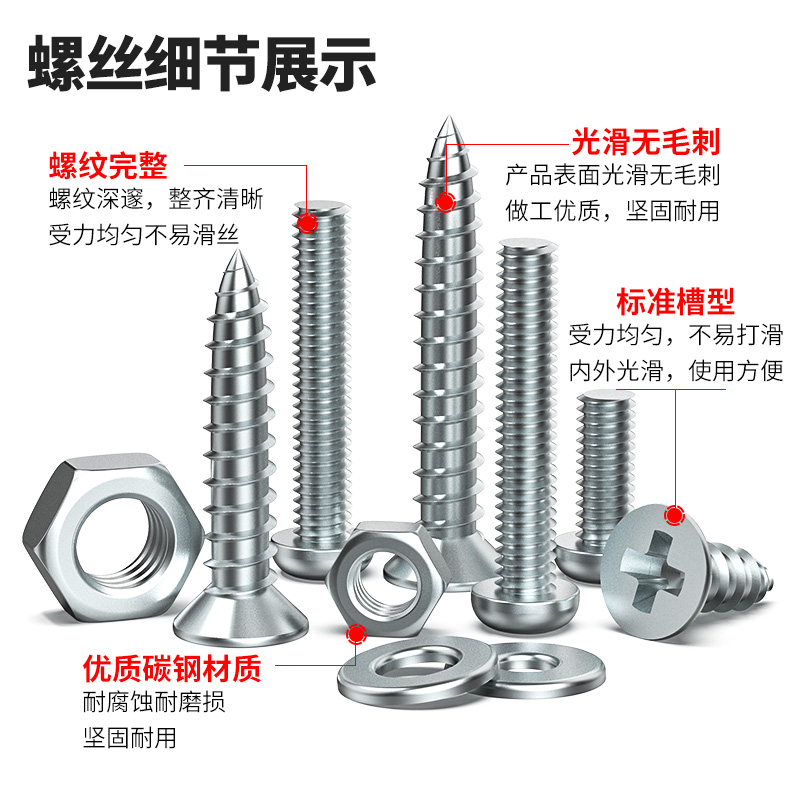 螺丝细节展示

螺纹完整
螺纹深邃，整齐清晰
受力均匀不易滑丝

光滑无毛刺
产品表面光滑无毛刺
做工优质，坚固耐用

标准槽型
受力均匀，不易打滑
内外光滑，使用方便

优质碳钢材质
耐腐蚀耐磨损
坚固耐用