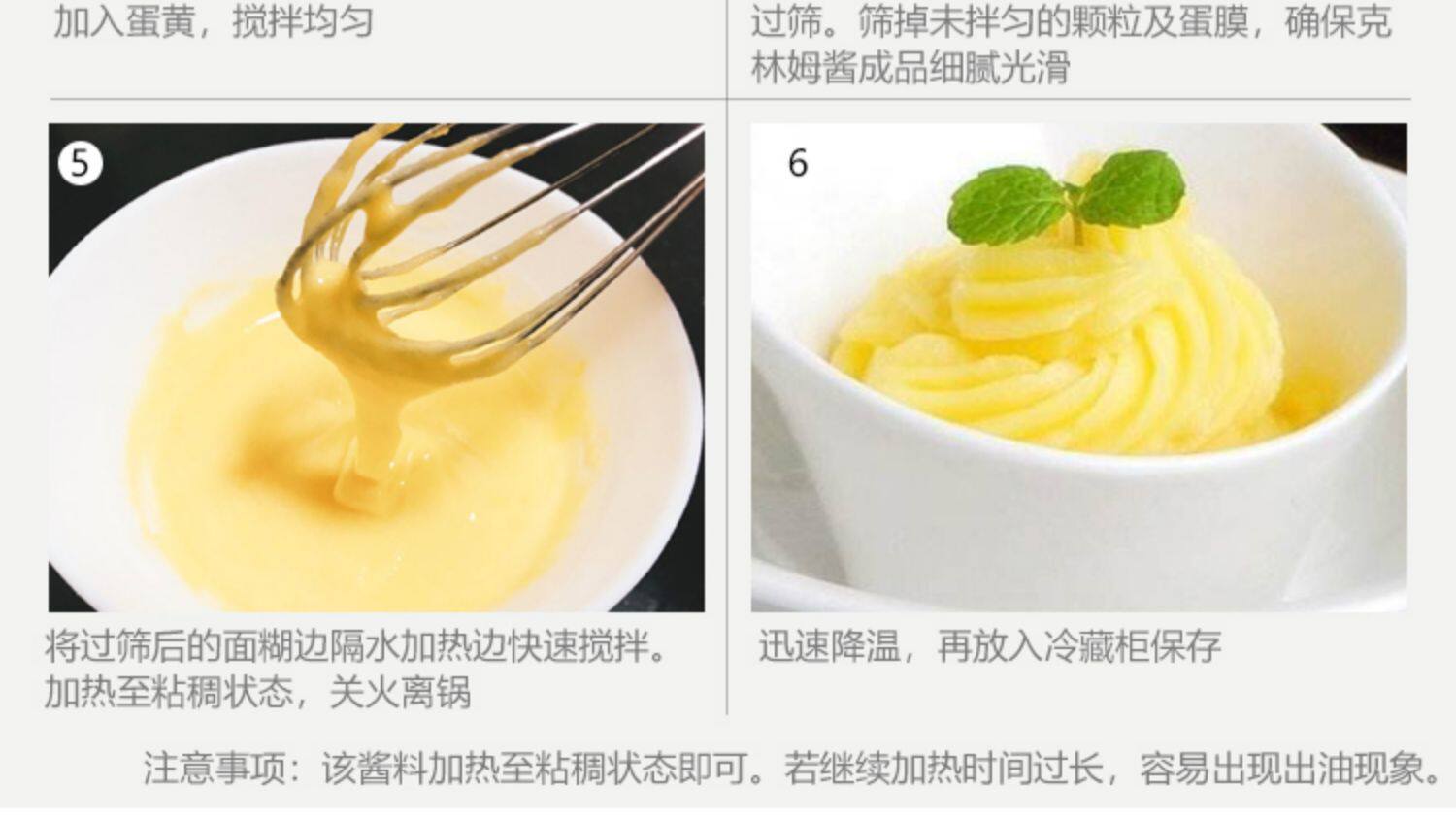 加入蛋黄，搅拌均匀

过筛。筛掉未拌匀的颗粒及蛋膜，确保克林姆酱成品细腻光滑

5

将过筛后的面糊边隔水加热边快速搅拌。加热至粘稠状态，关火离锅

6

迅速降温，再放入冷藏柜保存

注意事项：该酱料加热至粘稠状态即可。若继续加热时间过长，容易出现出油现象。