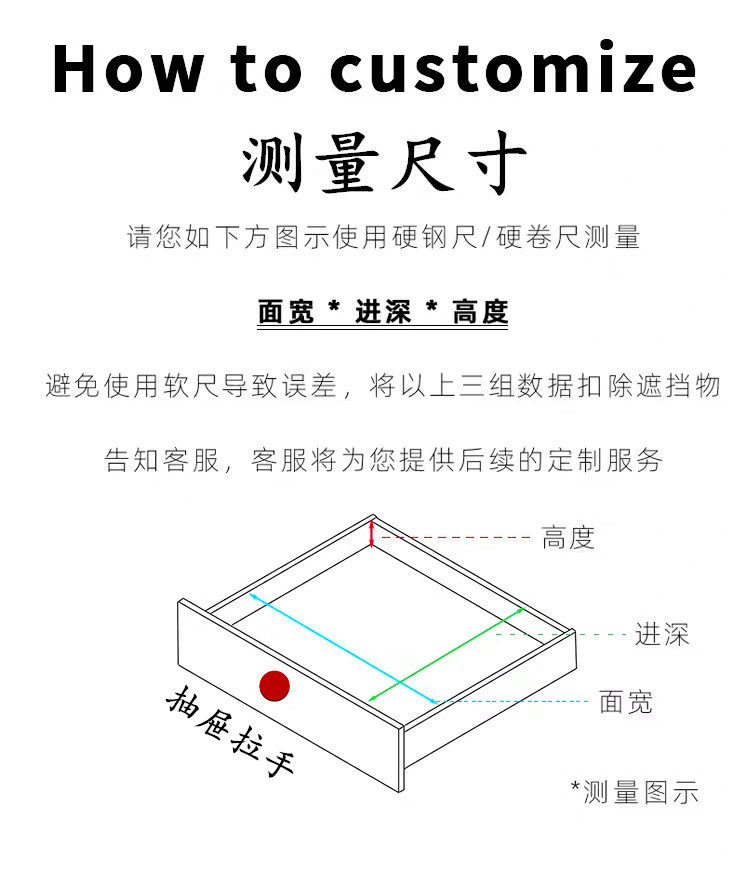 How to customize

测量尺寸

请您如下方图示使用硬钢尺/硬卷尺测量

面宽 * 进深 * 高度

避免使用软尺导致误差，将以上三组数据扣除遮挡物

告知客服，客服将为您提供后续的定制服务

高度

进深

面宽

抽屉拉手

*测量图示