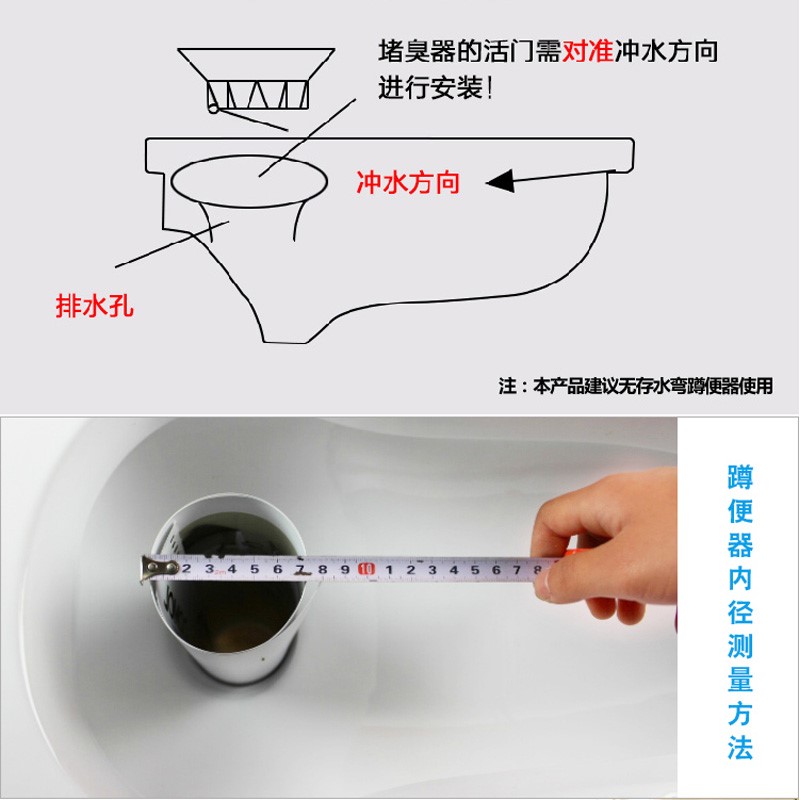 堵臭器的活门需对准冲水方向进行安装！

冲水方向

排水孔

注：本产品建议无存水弯蹲便器使用

2 3 4 5 6 7 8 9 10 1 2 3 4 5 6 7 8

蹲便器内径测量方法