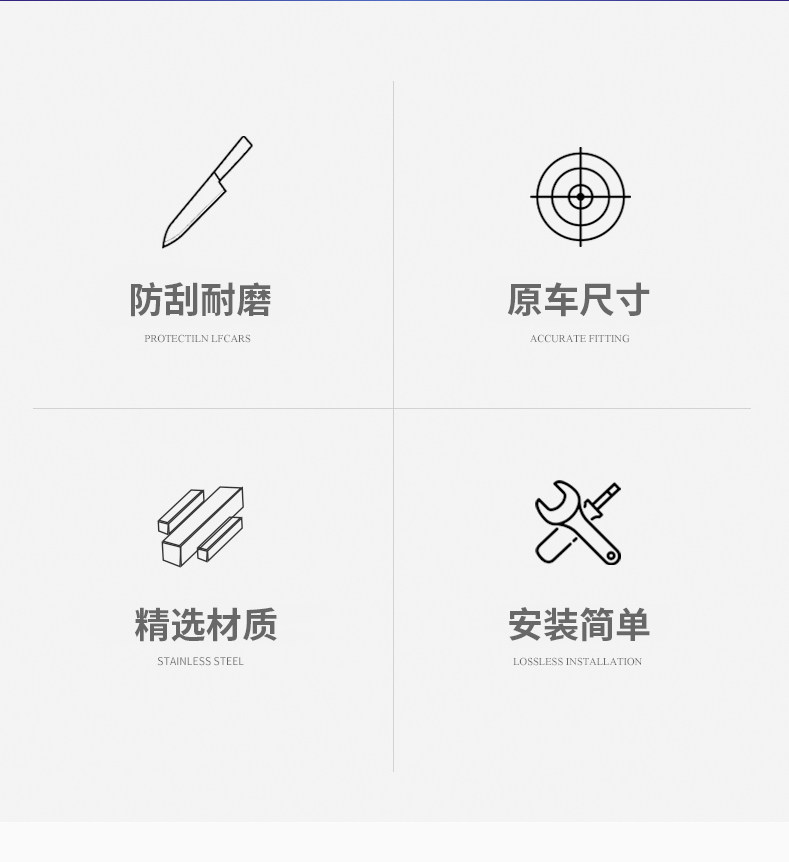 防刮耐磨

PROTECTILN LFCARS

原车尺寸

ACCURATE FITTING

精选材质

STAINLESS STEEL

安装简单

LOSSLESS INSTALLATION