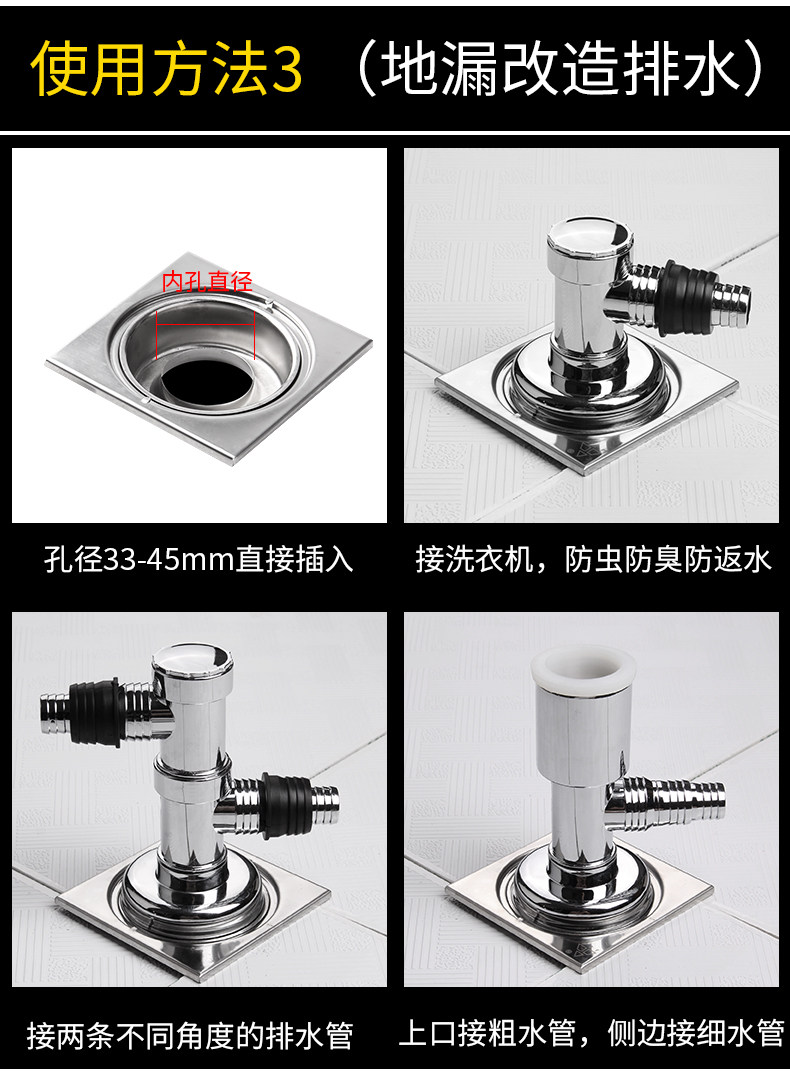 使用方法3 （地漏改造排水）

内孔直径

孔径33-45mm直接插入

接洗衣机，防虫防臭防返水

接两条不同角度的排水管

上口接粗水管，侧边接细水管