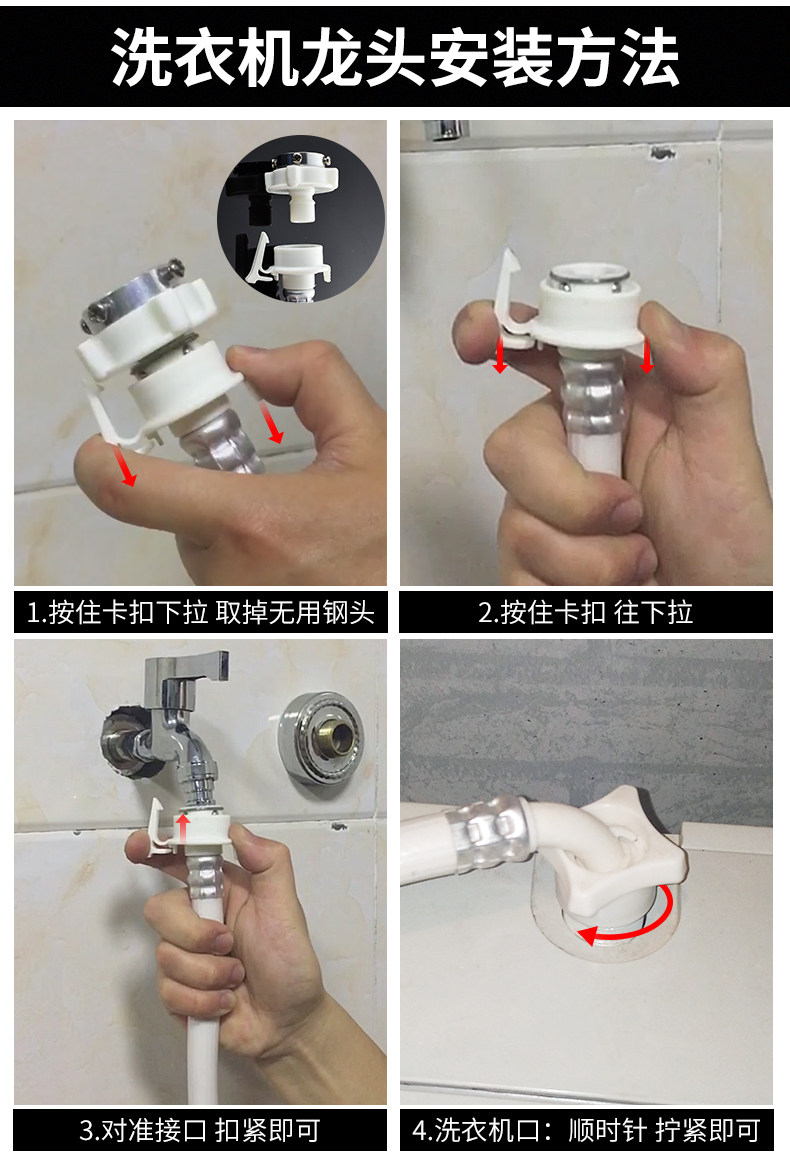 洗衣机龙头安装方法

1.按住卡扣下拉 取掉无用钢头

2.按住卡扣 往下拉

3.对准接口 扣紧即可

4.洗衣机口：顺时针 拧紧即可