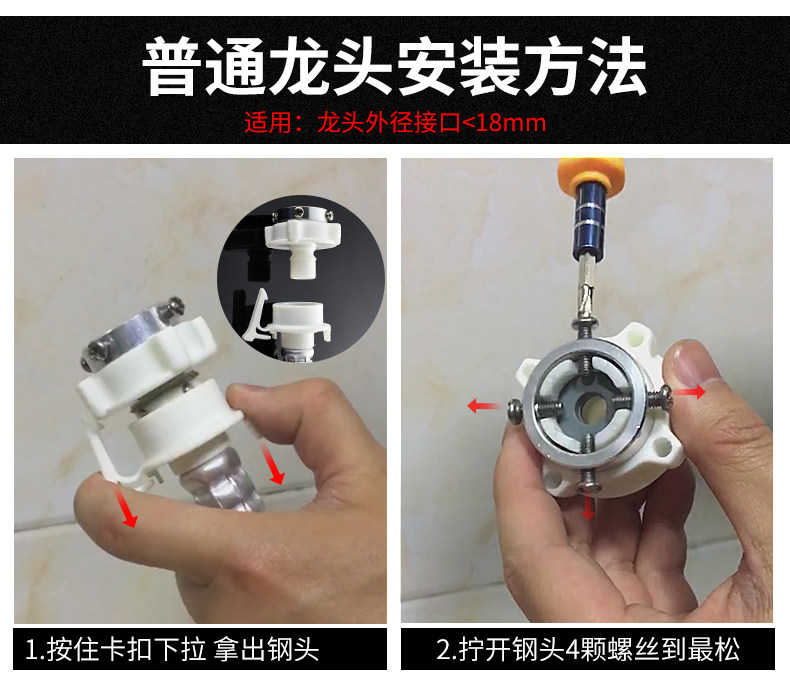 普通龙头安装方法

适用：龙头外径接口<18mm

1.按住卡扣下拉 拿出钢头

2.拧开钢头4颗螺丝到最松