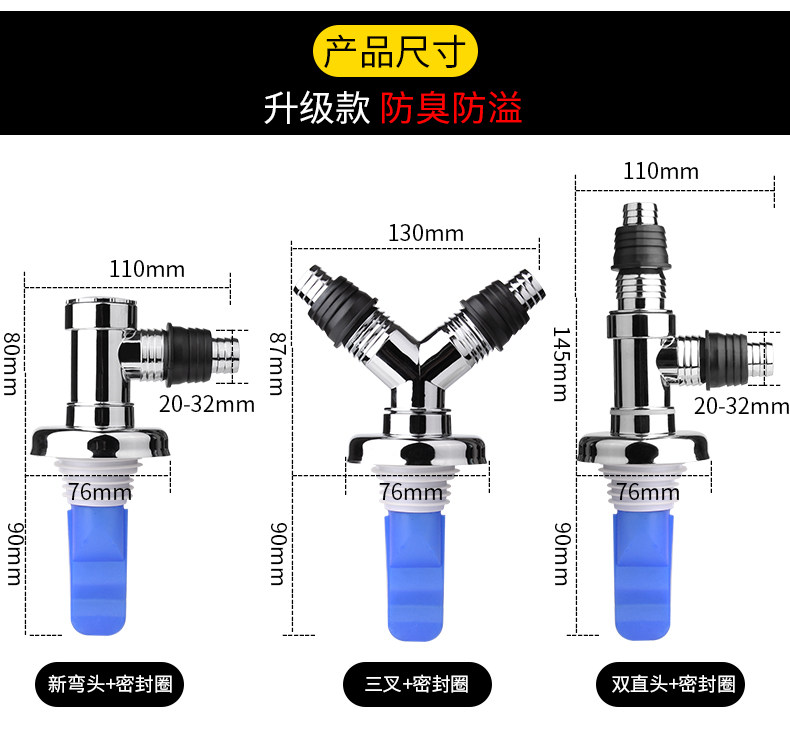 产品尺寸

升级款 防臭防溢

110mm

80mm

20-32mm

76mm

90mm

新弯头+密封圈

130mm

87mm

76mm

90mm

三叉+密封圈

110mm

145mm

20-32mm

76mm

90mm

双直头+密封圈