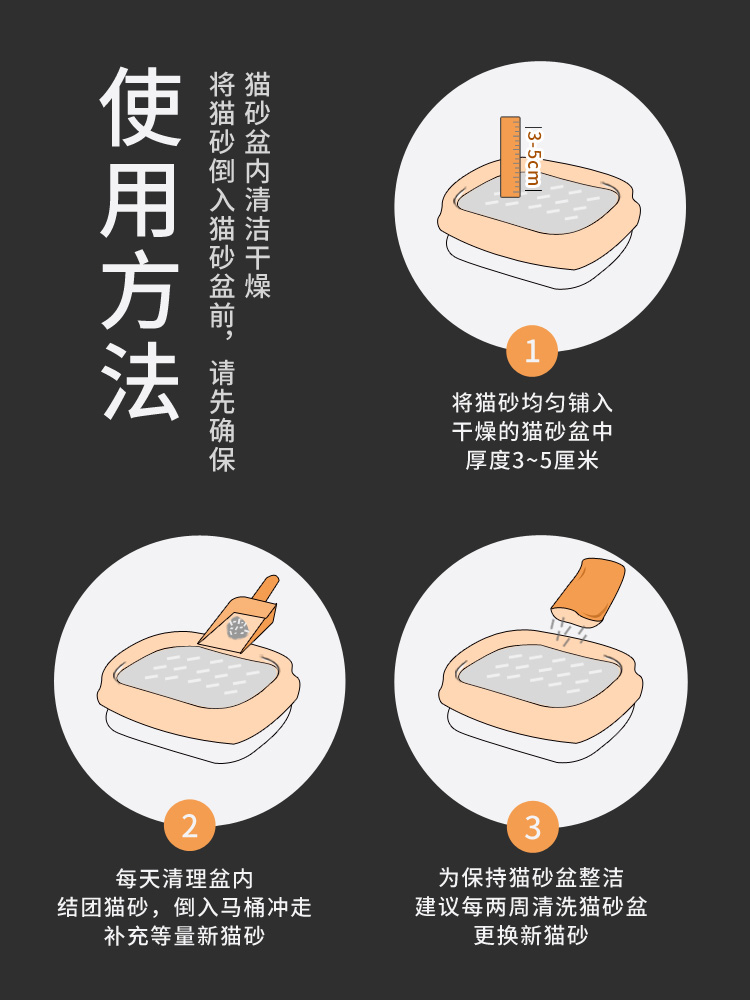 使用方法

将猫砂倒入猫砂盆前，请先确保猫砂盆内清洁干燥

3-5cm

1
将猫砂均匀铺入
干燥的猫砂盆中
厚度3~5厘米

2
每天清理盆内
结团猫砂，倒入马桶冲走
补充等量新猫砂

3
为保持猫砂盆整洁
建议每两周清洗猫砂盆
更换新猫砂