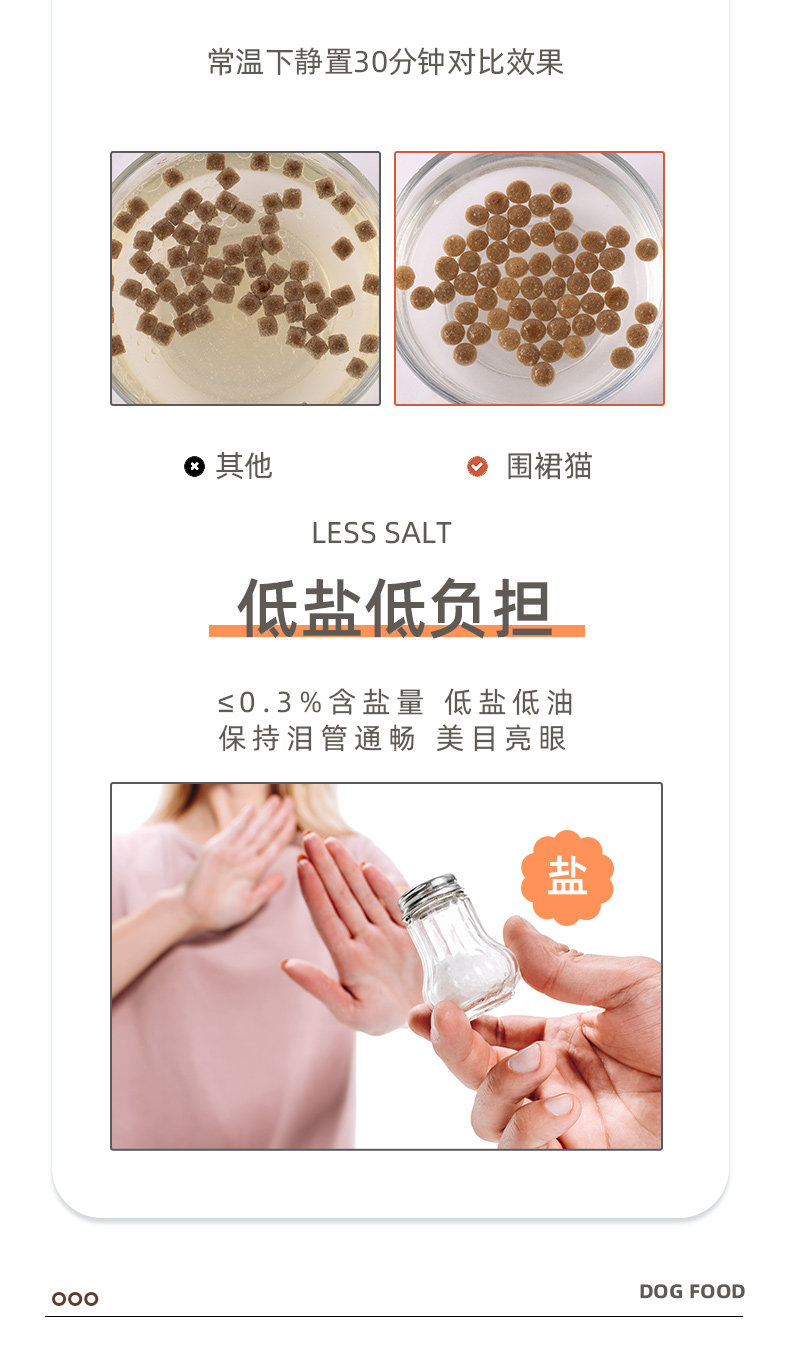 常温下静置30分钟对比效果

其他

围裙猫

LESS SALT

低盐低负担

≤0.3%含盐量 低盐低油
保持泪管通畅 美目亮眼

盐

DOG FOOD