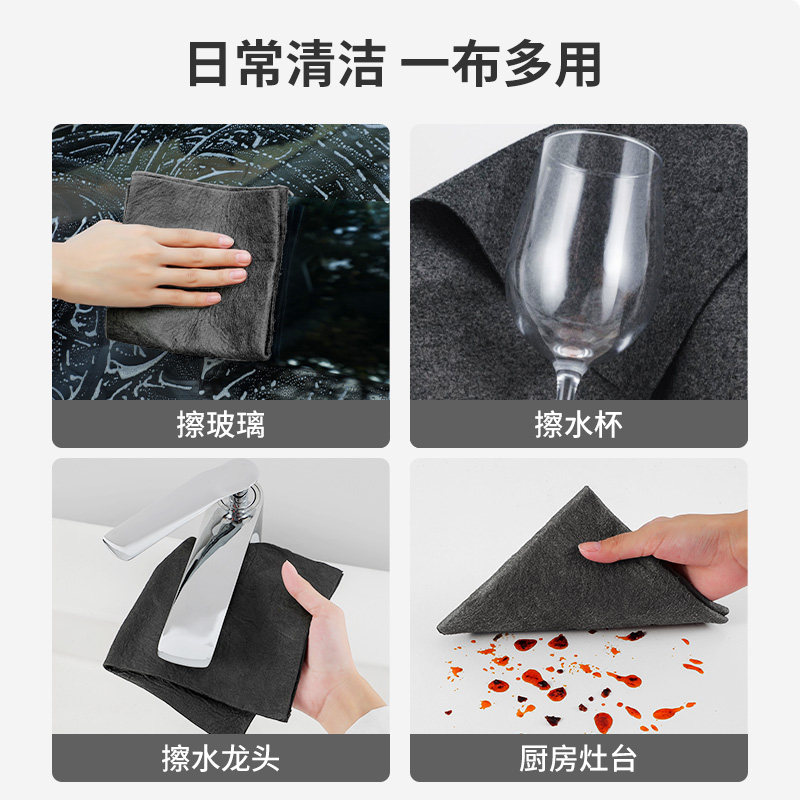 日常清洁 一布多用

擦玻璃

擦水杯

擦水龙头

厨房灶台