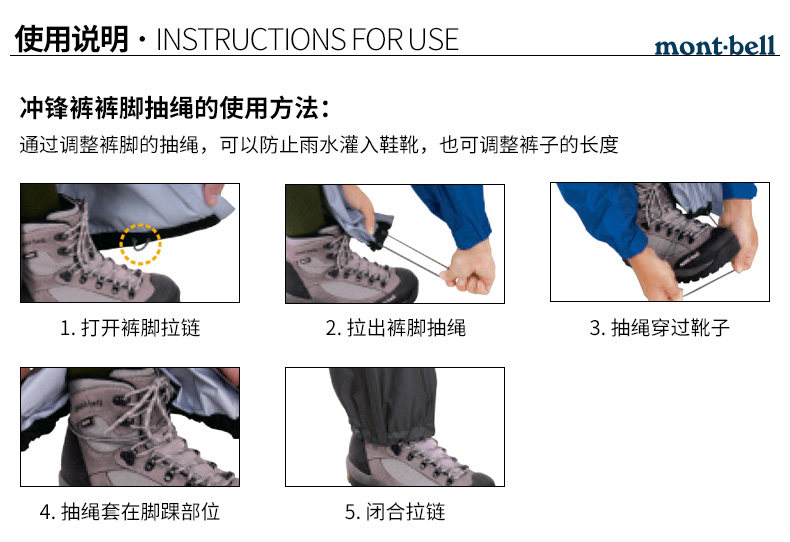 使用说明 · INSTRUCTIONS FOR USE

mont·bell

冲锋裤裤脚抽绳的使用方法：

通过调整裤脚的抽绳，可以防止雨水灌入鞋靴，也可调整裤子的长度

1. 打开裤脚拉链

2. 拉出裤脚抽绳

3. 抽绳穿过靴子

4. 抽绳套在脚踝部位

5. 闭合拉链