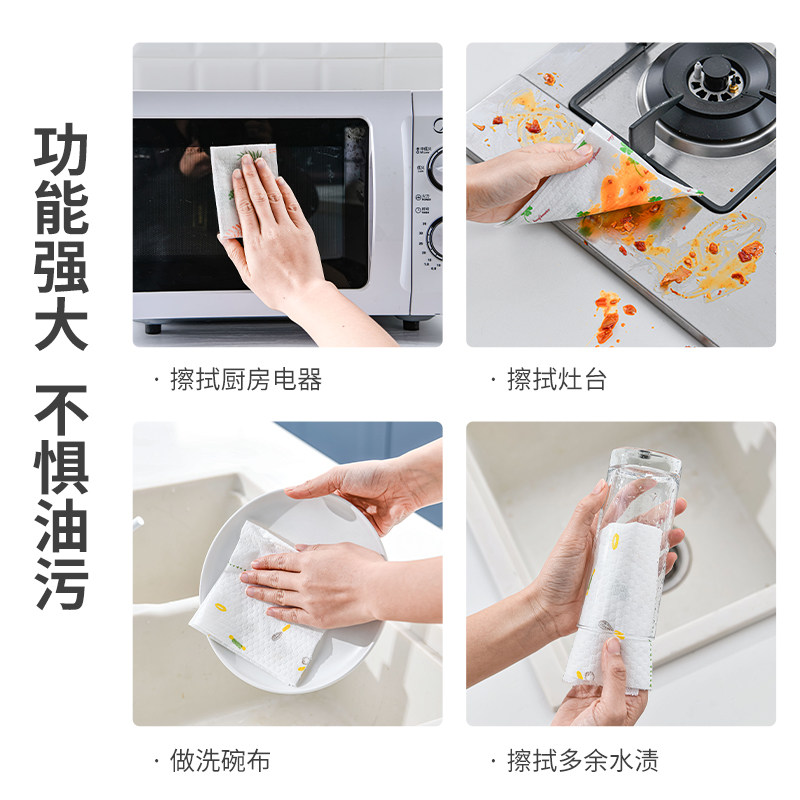 功能强大 不惧油污

· 擦拭厨房电器

· 擦拭灶台

· 做洗碗布

· 擦拭多余水渍