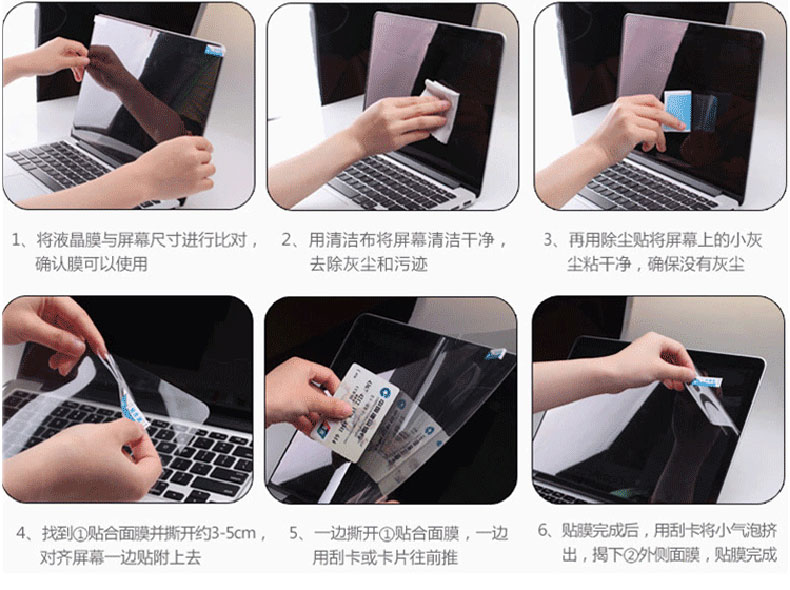 1、将液晶膜与屏幕尺寸进行比对，确认膜可以使用

2、用清洁布将屏幕清洁干净，去除灰尘和污迹

3、再用除尘贴将屏幕上的小灰尘粘干净，确保没有灰尘

4、找到①贴合面膜并撕开约3-5cm，对齐屏幕一边贴附上去

5、一边撕开①贴合面膜，一边用刮卡或卡片往前推

6、贴膜完成后，用刮卡将小气泡挤出，揭下②外侧面膜，贴膜完成