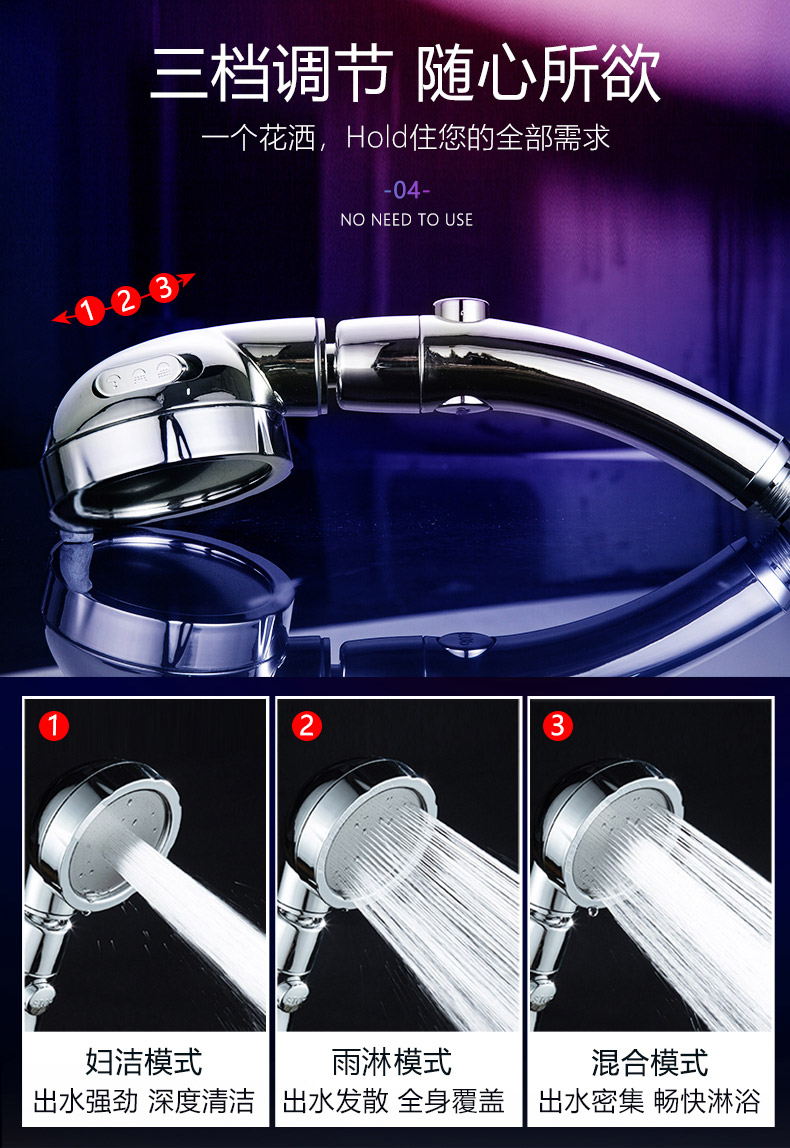 三档调节 随心所欲

一个花洒，Hold住您的全部需求

-04-

NO NEED TO USE

1 2 3

1

妇洁模式
出水强劲 深度清洁

2

雨淋模式
出水发散 全身覆盖

3

混合模式
出水密集 畅快淋浴