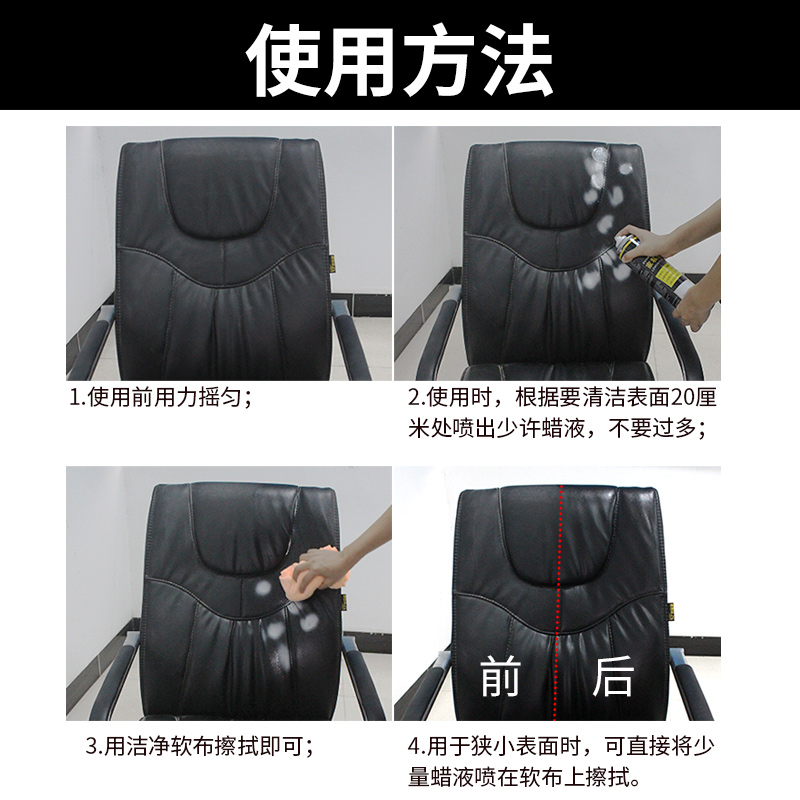 使用方法

1.使用前用力摇匀；

2.使用时，根据要清洁表面20厘米处喷出少许蜡液，不要过多；

3.用洁净软布擦拭即可；

前　后

4.用于狭小表面时，可直接将少量蜡液喷在软布上擦拭。