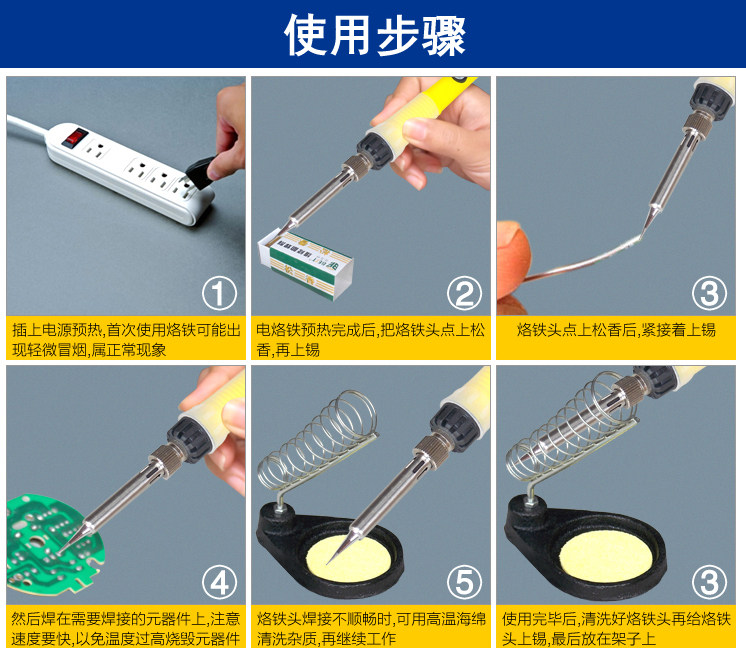 使用步骤

①
插上电源预热,首次使用烙铁可能出现轻微冒烟,属正常现象

②
电烙铁预热完成后,把烙铁头点上松香,再上锡

③
烙铁头点上松香后,紧接着上锡

④
然后焊在需要焊接的元器件上,注意速度要快,以免温度过高烧毁元器件

⑤
烙铁头焊接不顺畅时,可用高温海绵清洗杂质,再继续工作

③
使用完毕后,清洗好烙铁头再给烙铁头上锡,最后放在架子上