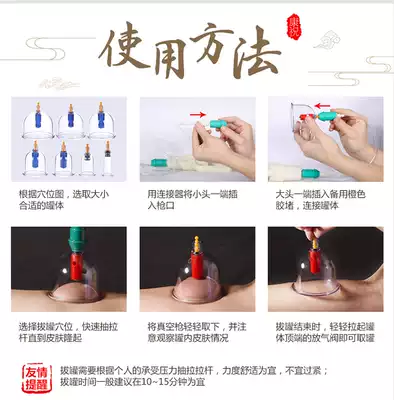 使用方法

康祝

根据穴位图，选取大小合适的罐体

用连接器将小头一端插入枪口

大头一端插入备用橙色胶堵，连接罐体

选择拔罐穴位，快速抽拉杆直到皮肤隆起

将真空枪轻轻取下，并注意观察罐内皮肤情况

拔罐结束时，轻轻拉起罐体顶端的放气阀即可取罐

友情提醒

拔罐需要根据个人的承受压力抽拉拉杆，力度舒适为宜，不宜过紧；
拔罐时间一般建议在10~15分钟为宜