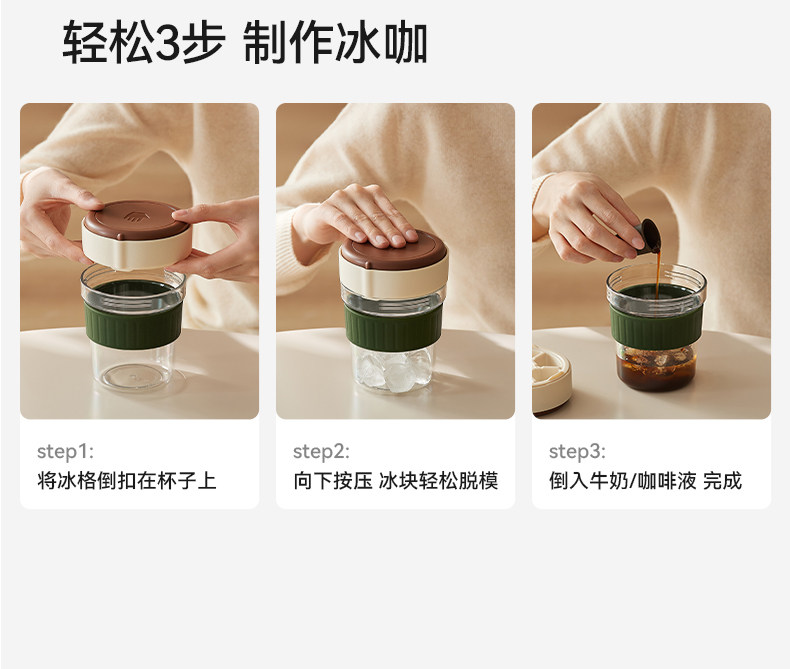 轻松3步 制作冰咖

step1:
将冰格倒扣在杯子上

step2:
向下按压 冰块轻松脱模

step3:
倒入牛奶/咖啡液 完成