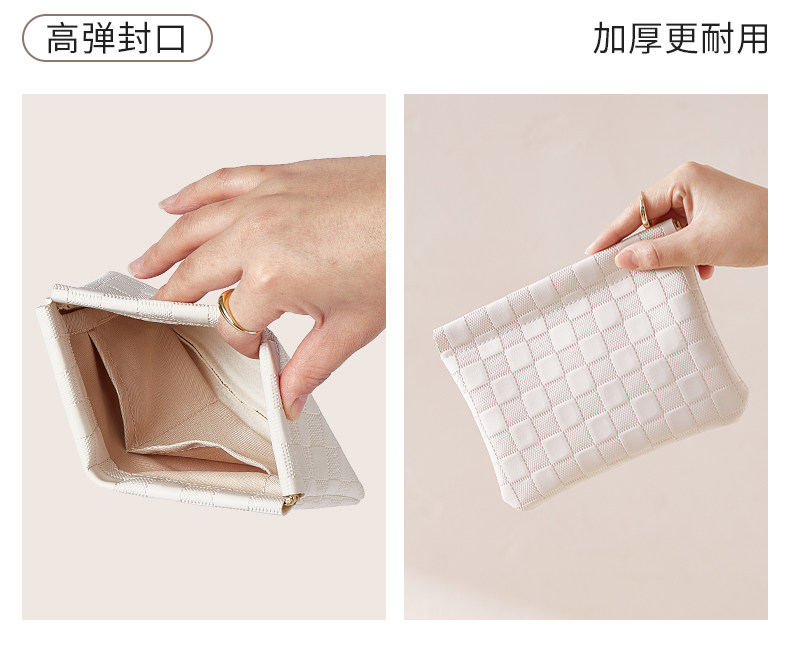 高弹封口

加厚更耐用