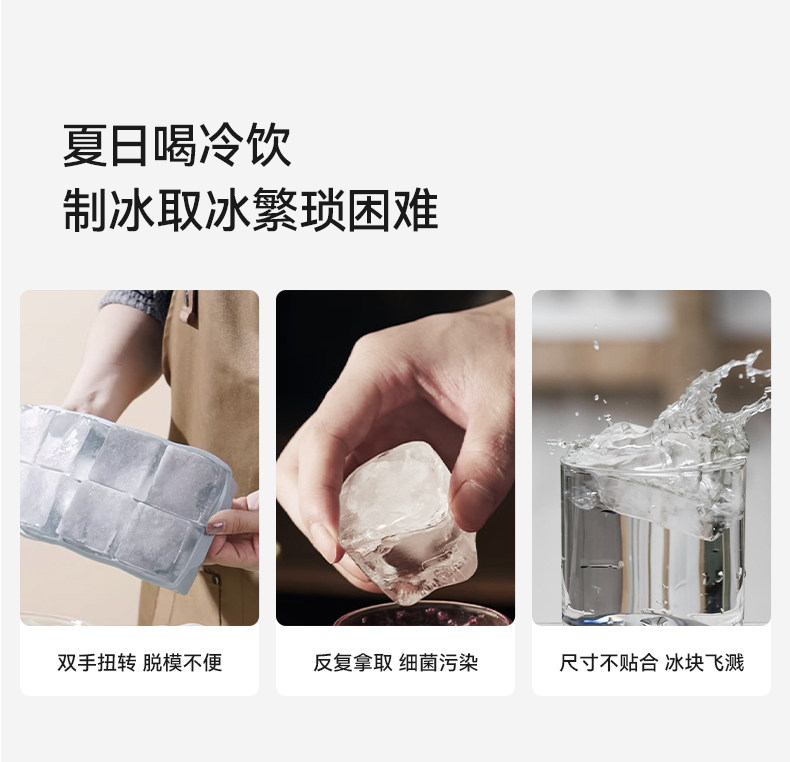 夏日喝冷饮
制冰取冰繁琐困难

双手扭转 脱模不便

反复拿取 细菌污染

尺寸不贴合 冰块飞溅