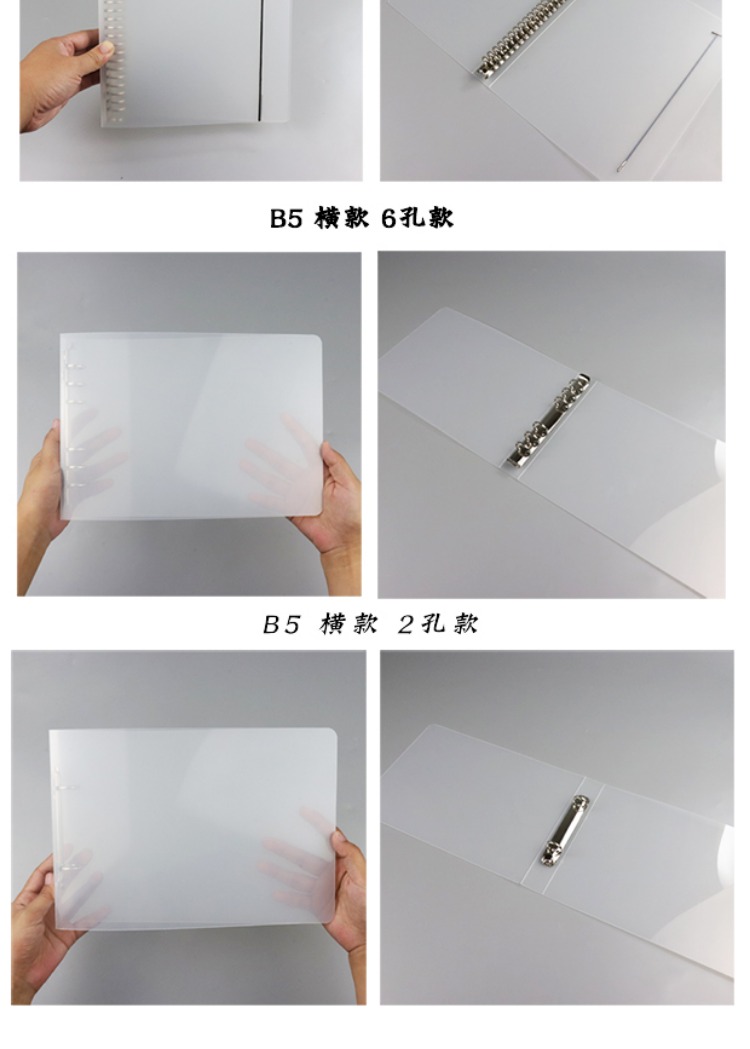 B5 横款 6孔款

B5 横款 2孔款