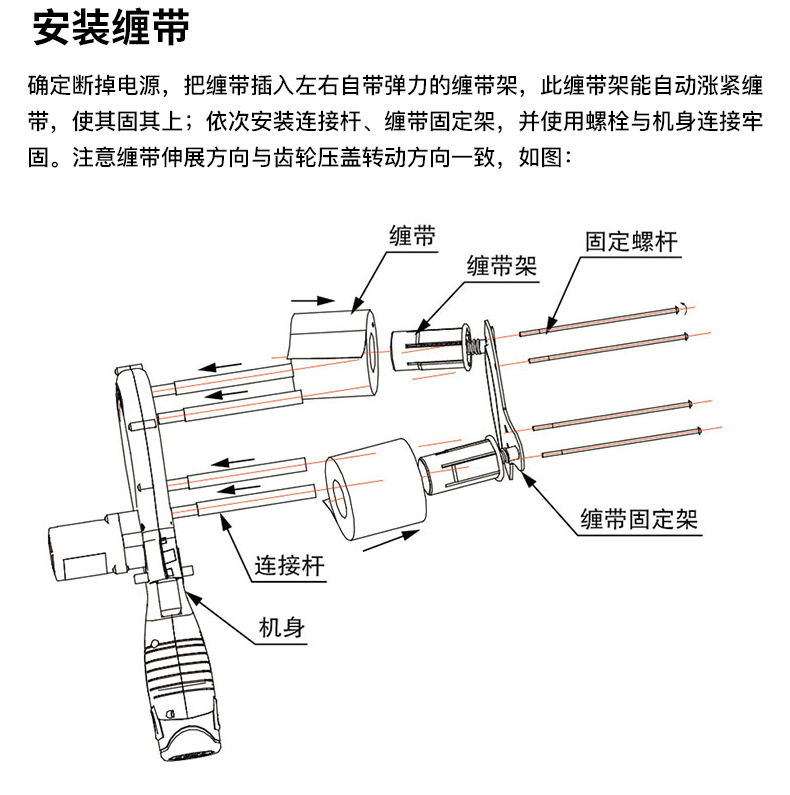 安装缠带

确定断掉电源，把缠带插入左右自带弹力的缠带架，此缠带架能自动涨紧缠带，使其固其上；依次安装连接杆、缠带固定架，并使用螺栓与机身连接牢固。注意缠带伸展方向与齿轮压盖转动方向一致，如图：

缠带
缠带架
固定螺杆
缠带固定架
连接杆
机身