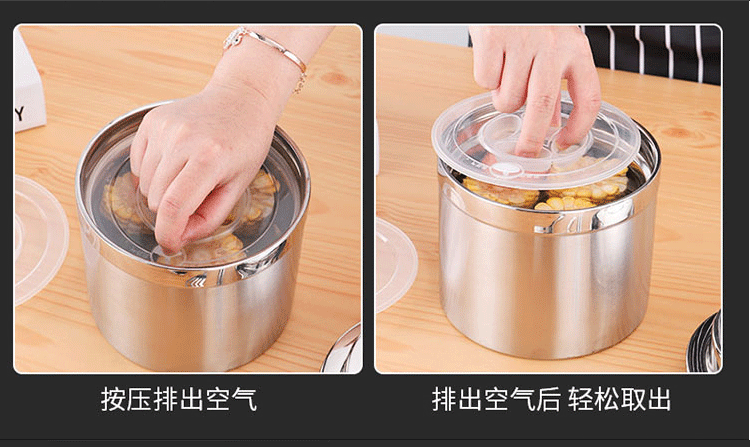 Y

按压排出空气

排出空气后 轻松取出