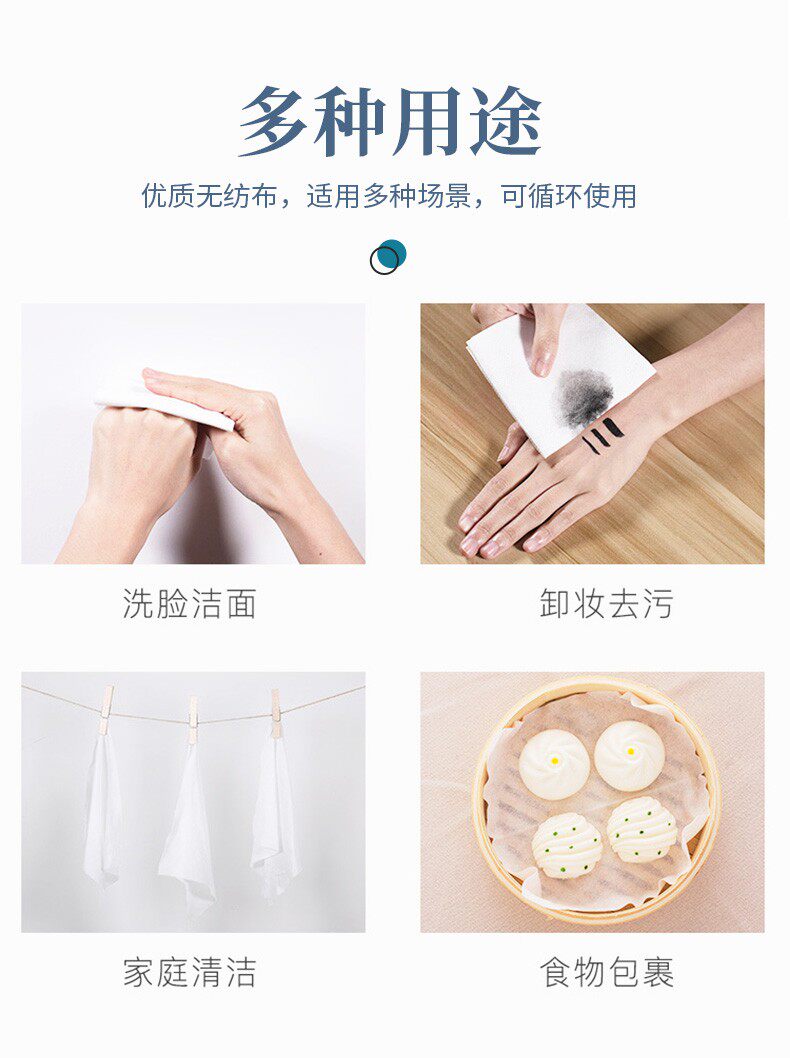 多种用途

优质无纺布，适用多种场景，可循环使用

洗脸洁面

卸妆去污

家庭清洁

食物包裹